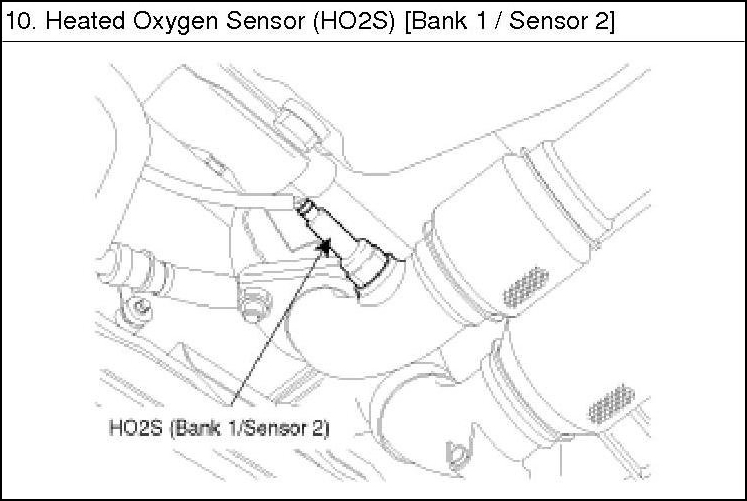 10. Heated Oxygen Sensor (HO2S) [Bank 1 / Sensor 2]

HO2S (Bank 1/Sensor 2)