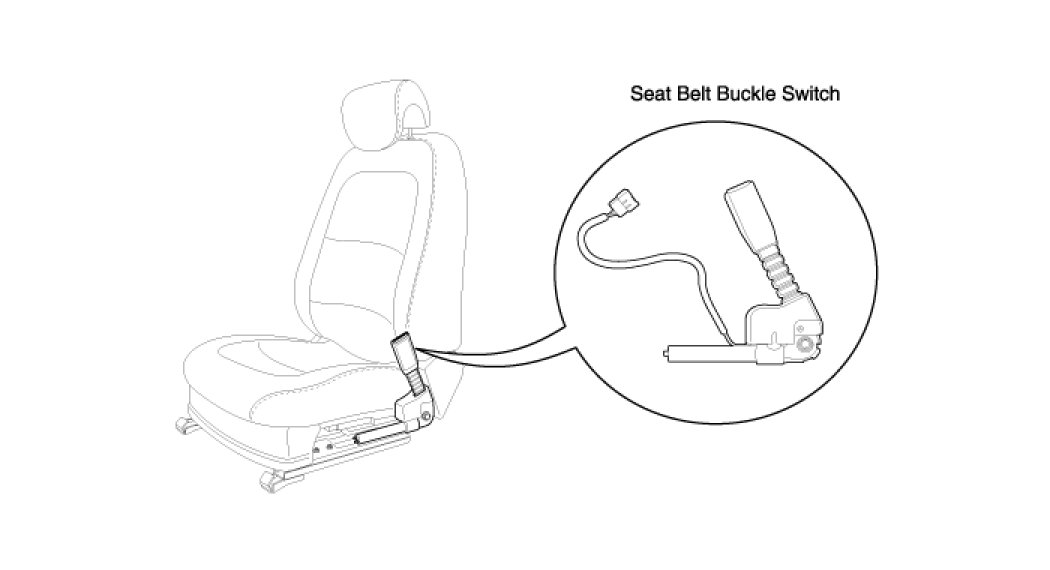 Seat Belt Buckle Switch