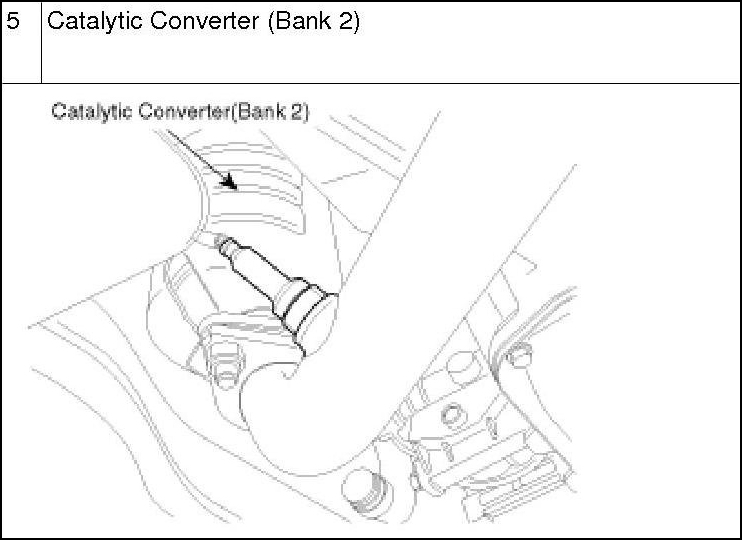 | 5 | Catalytic Converter (Bank 2) |
|---|---|

Catalytic Converter(Bank 2)