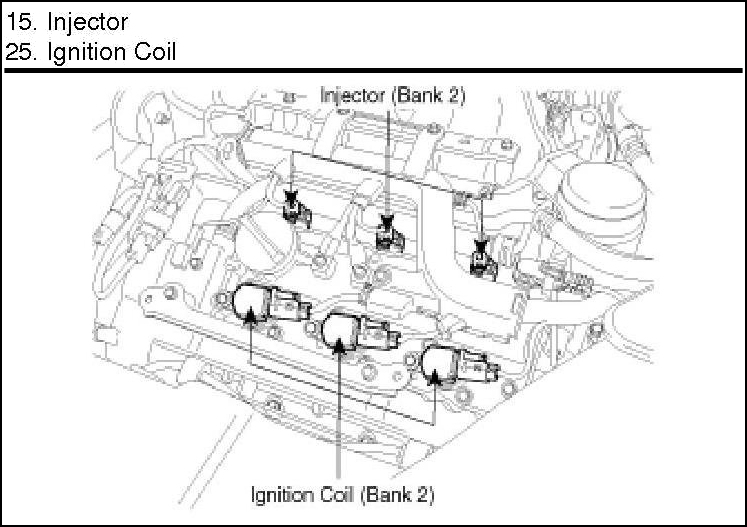 15. Injector
25. Ignition Coil

Injector (Bank 2)

Ignition Coil (Bank 2)