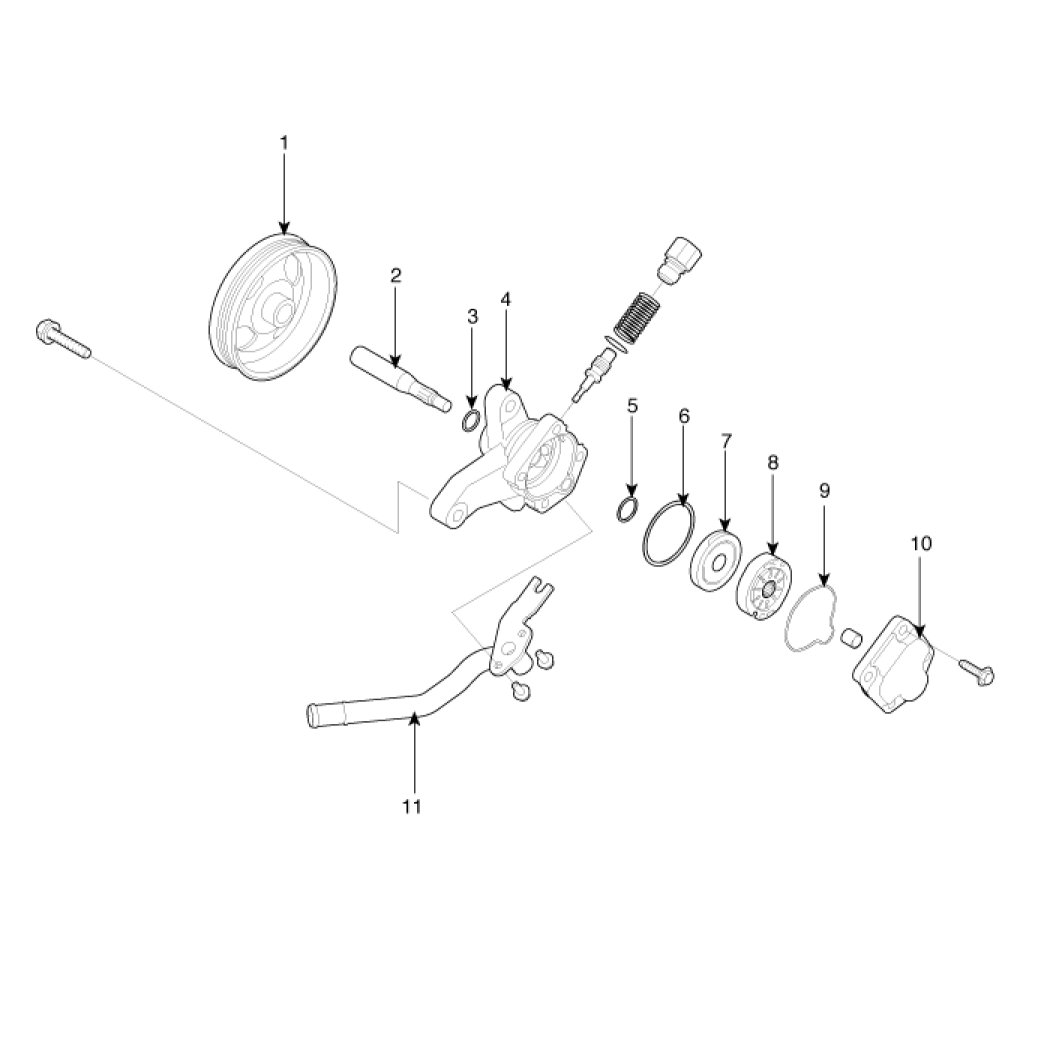 1
2
3
4
5
6
7
8
9
10
11