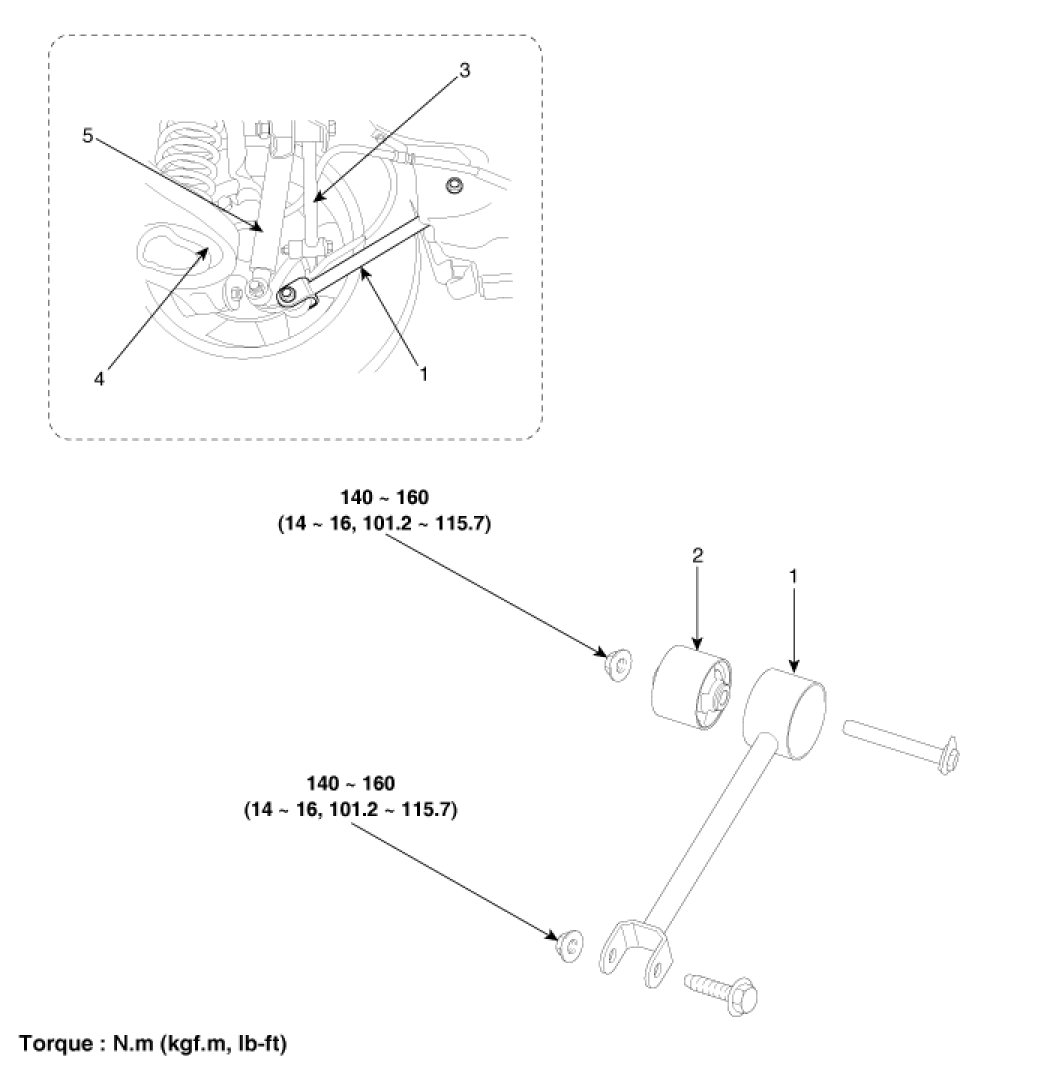 3
5
4
1

140 ~ 160
(14 ~ 16, 101.2 ~ 115.7)

2
1

140 ~ 160
(14 ~ 16, 101.2 ~ 115.7)

Torque : N.m (kgf.m, lb-ft)