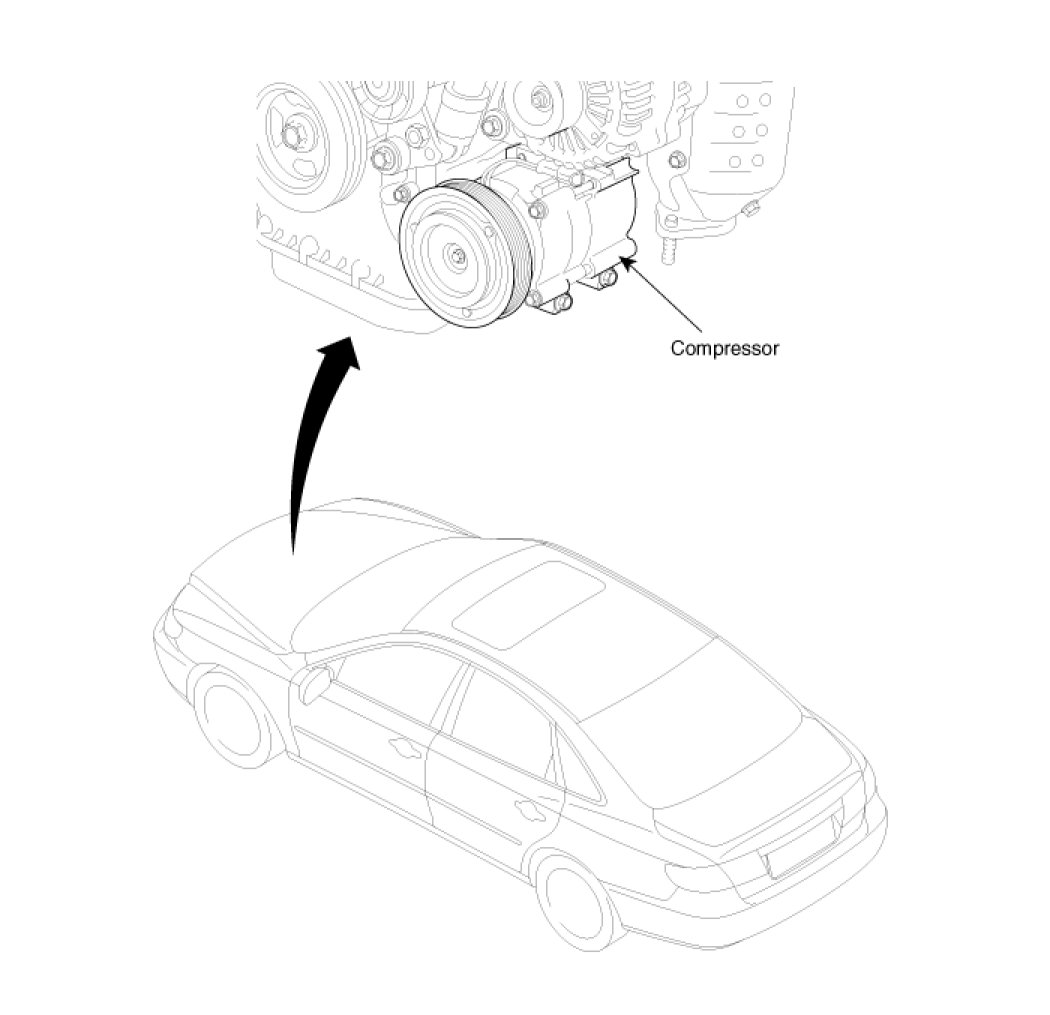 Compressor