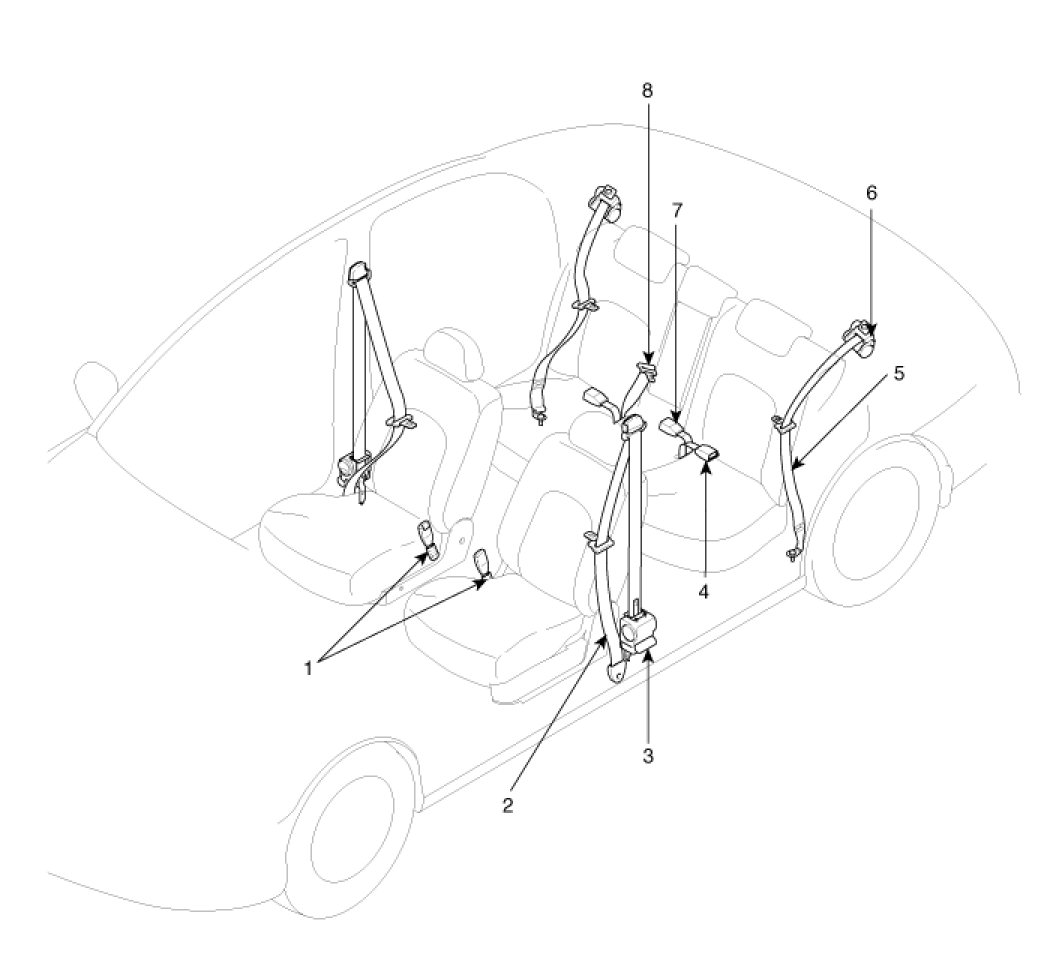 8
7
6
5
4
1
2
3