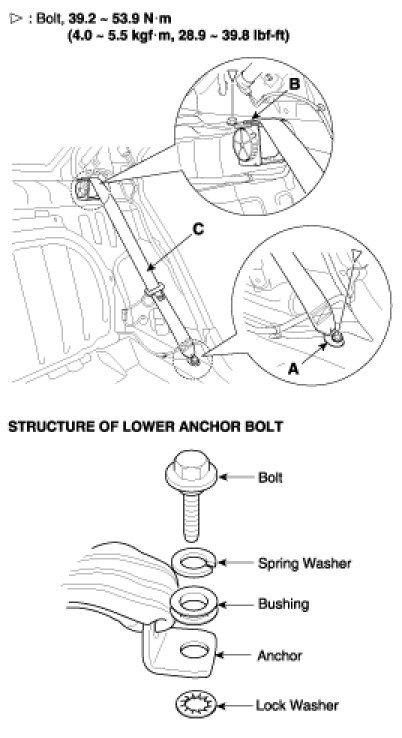 ▷ : Bolt, 39.2 ~ 53.9 N·m
(4.0 ~ 5.5 kgf·m, 28.9 ~ 39.8 lbf-ft)

B

C

A

STRUCTURE OF LOWER ANCHOR BOLT

Bolt

Spring Washer

Bushing

Anchor

Lock Washer