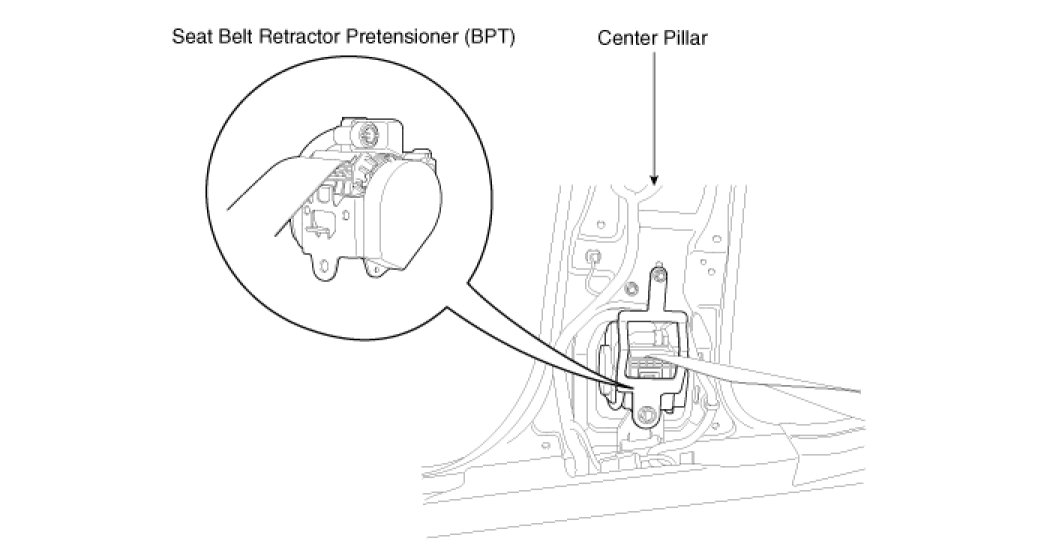 Seat Belt Retractor Pretensioner (BPT)

Center Pillar