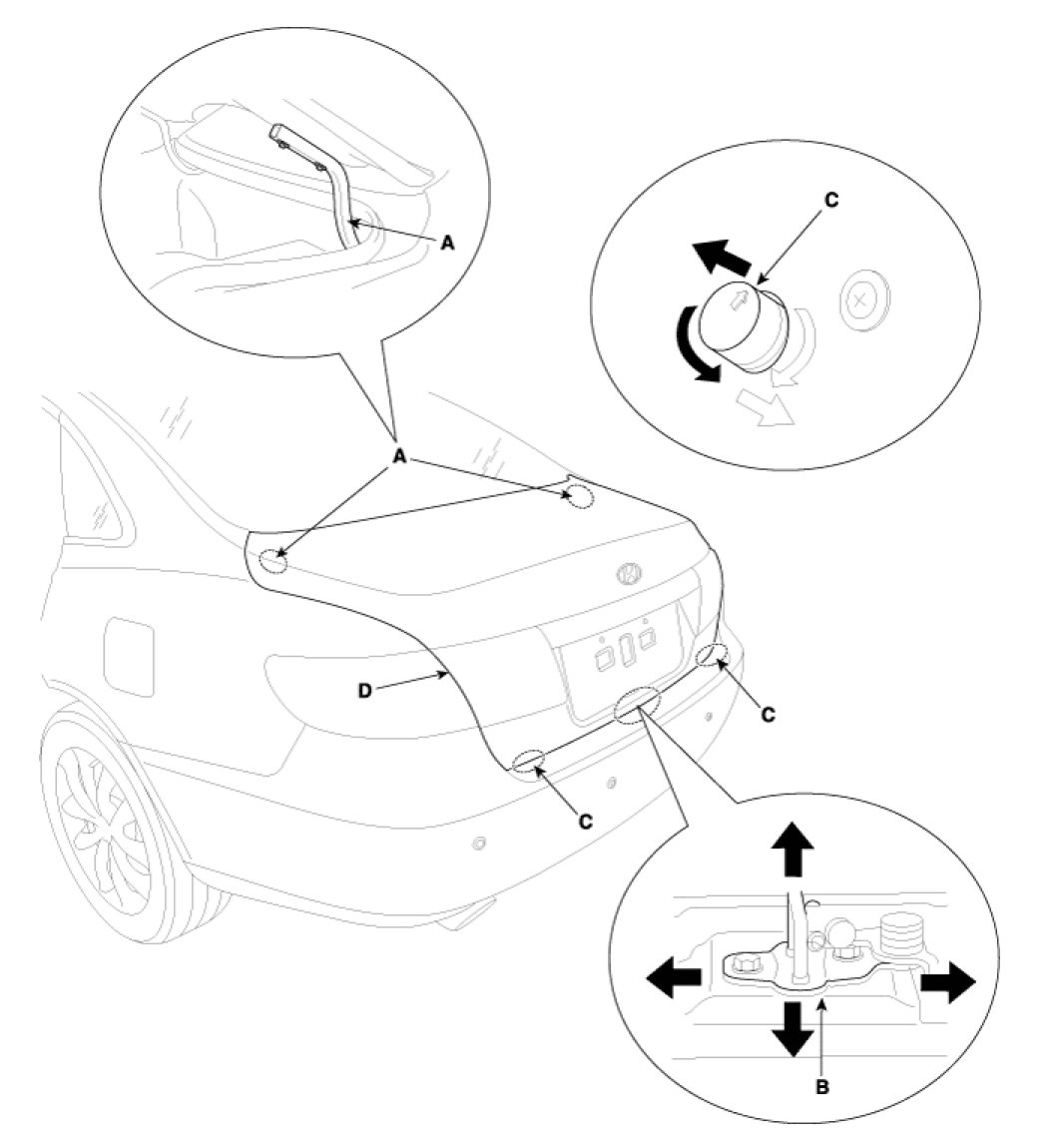 A
C
A
D
C
C
B