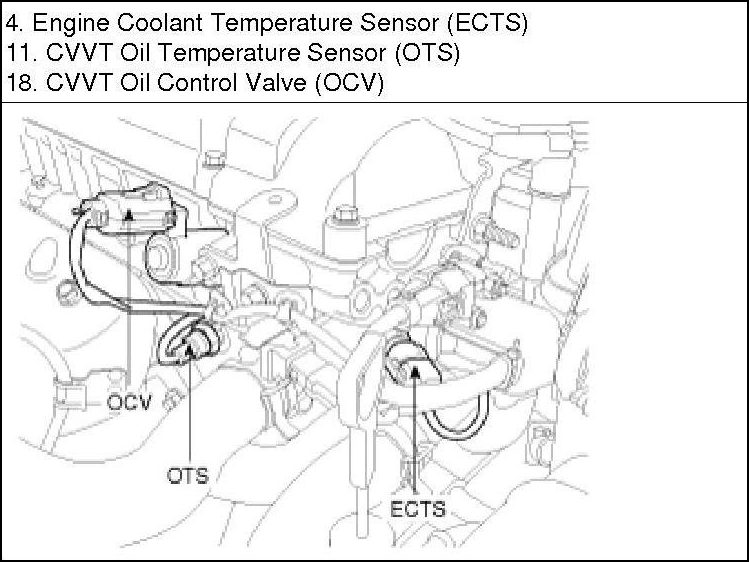 4. Engine Coolant Temperature Sensor (ECTS)
11. CVVT Oil Temperature Sensor (OTS)
18. CVVT Oil Control Valve (OCV)

OCV

OTS

ECTS