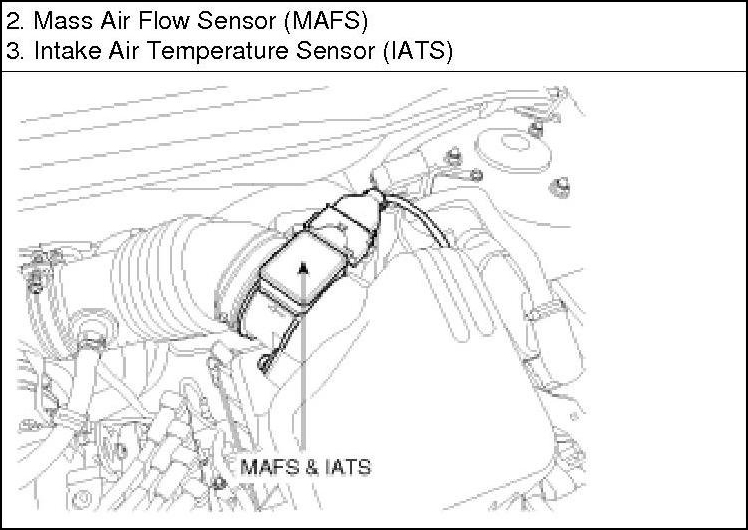 2. Mass Air Flow Sensor (MAFS)
3. Intake Air Temperature Sensor (IATS)

MAFS & IATS