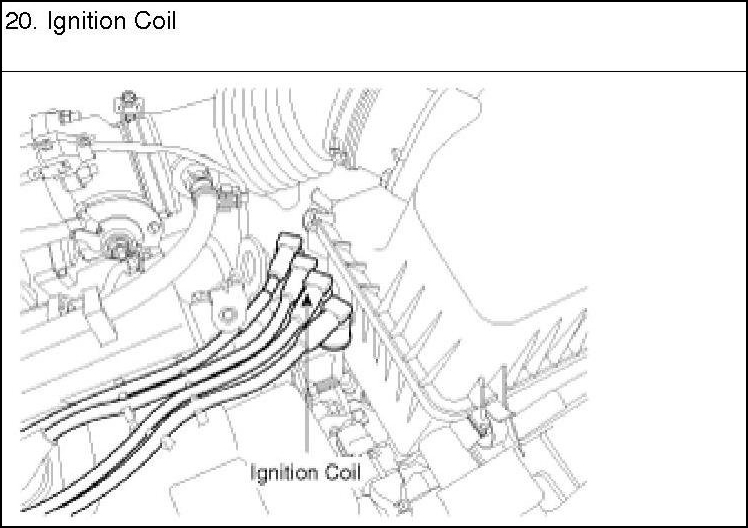 20. Ignition Coil

Ignition Coil