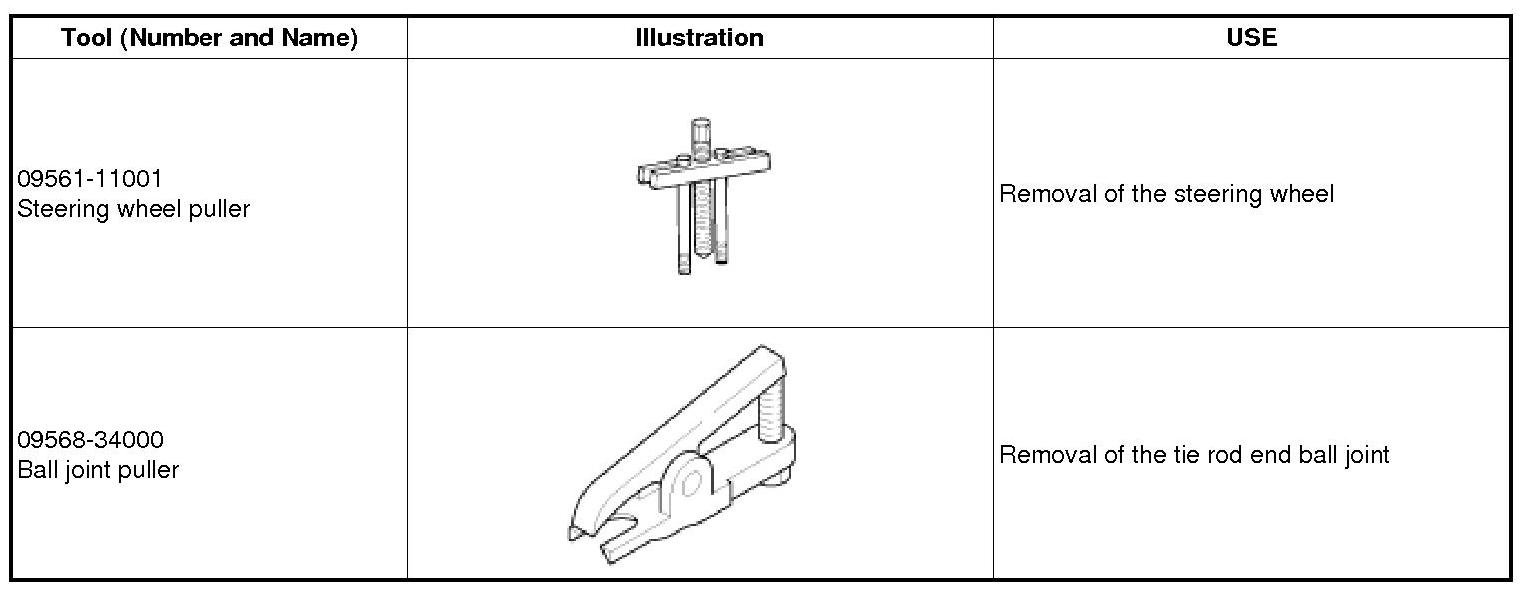 | Tool (Number and Name) | Illustration | USE |
|---|---|---|
| 09561-11001 Steering wheel puller | | Removal of the steering wheel |
| 09568-34000 Ball joint puller | | Removal of the tie rod end ball joint |