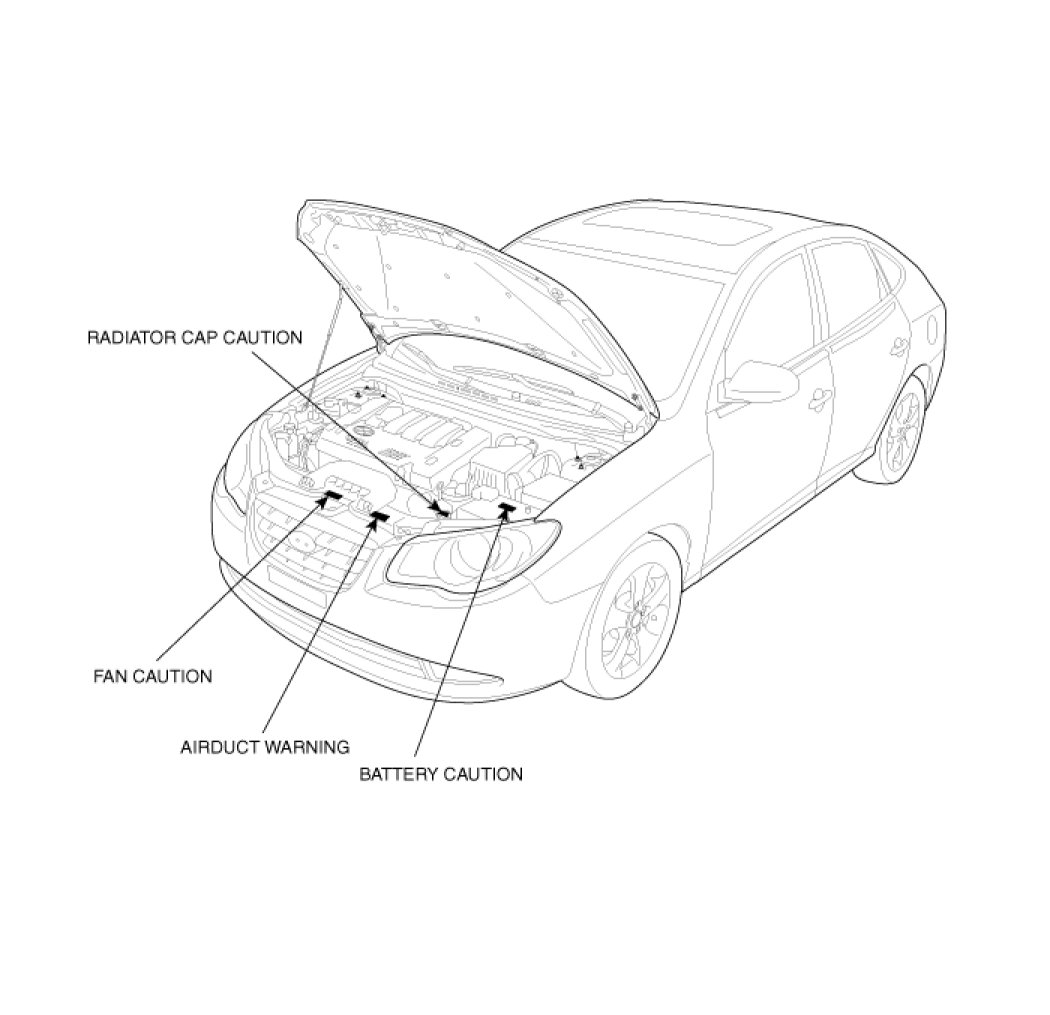 RADIATOR CAP CAUTION

FAN CAUTION

AIRDUCT WARNING

BATTERY CAUTION