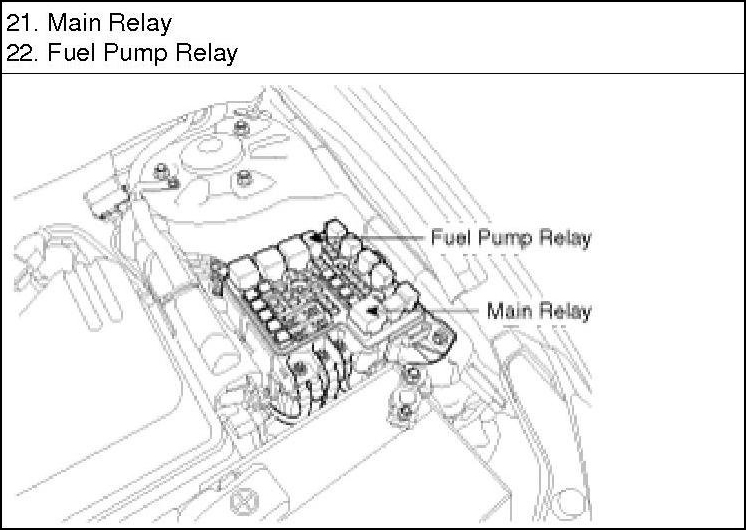 21. Main Relay
22. Fuel Pump Relay

Fuel Pump Relay
Main Relay