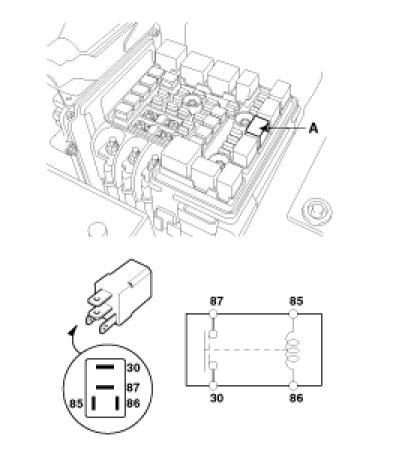 A

30
87
85
86

87
85
30
86