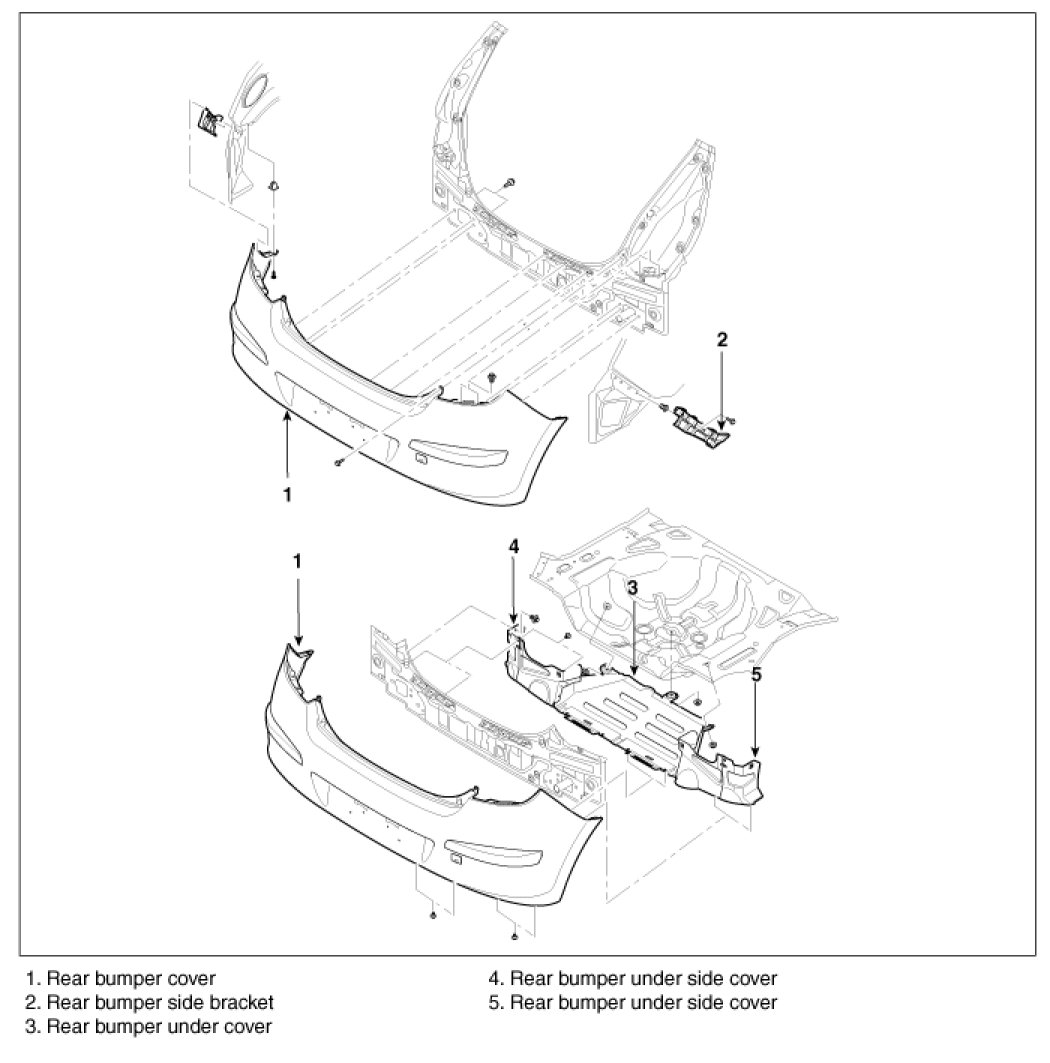 2

1

1

4

3

5

1. Rear bumper cover
2. Rear bumper side bracket
3. Rear bumper under cover

4. Rear bumper under side cover
5. Rear bumper under side cover