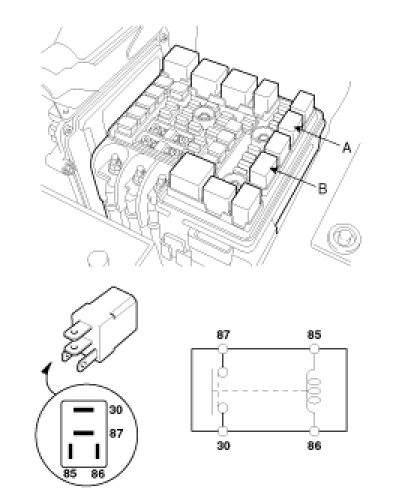 A
B
30
87
85 86
87
85
30
86