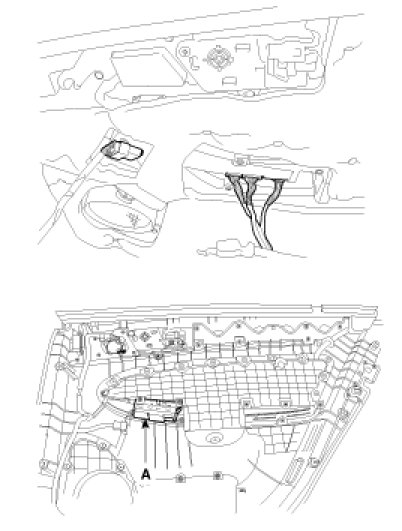 A