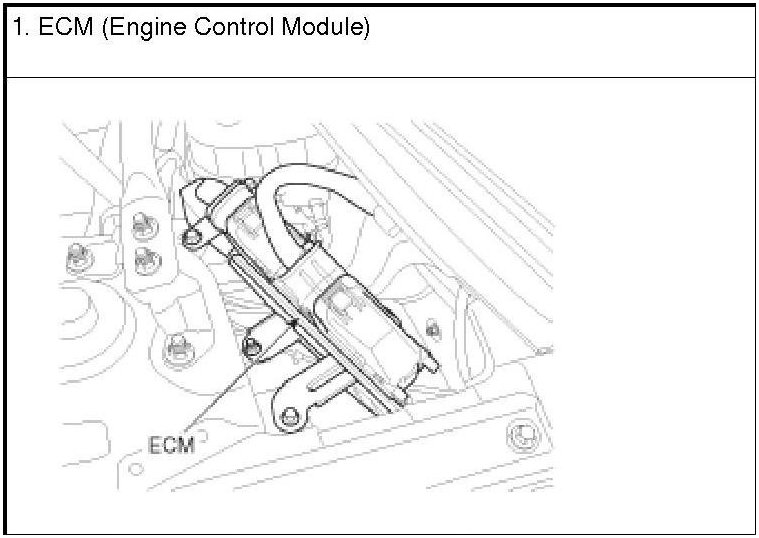 1. ECM (Engine Control Module)

ECM