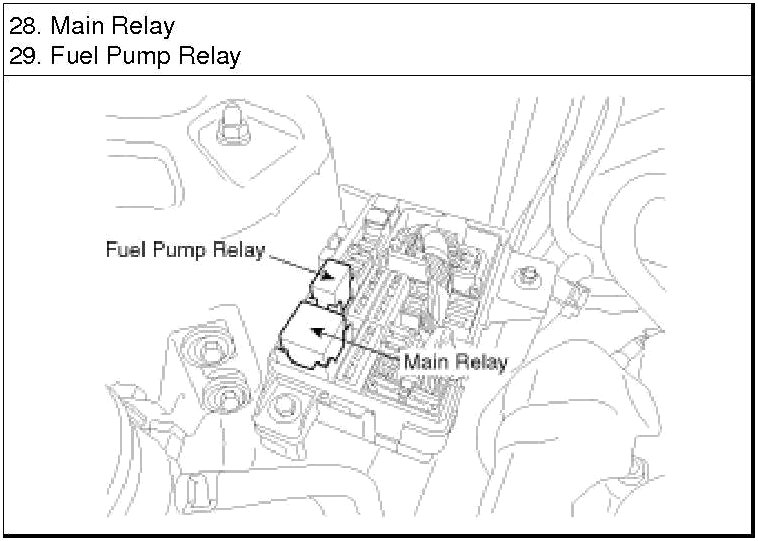 28. Main Relay
29. Fuel Pump Relay

Fuel Pump Relay

Main Relay