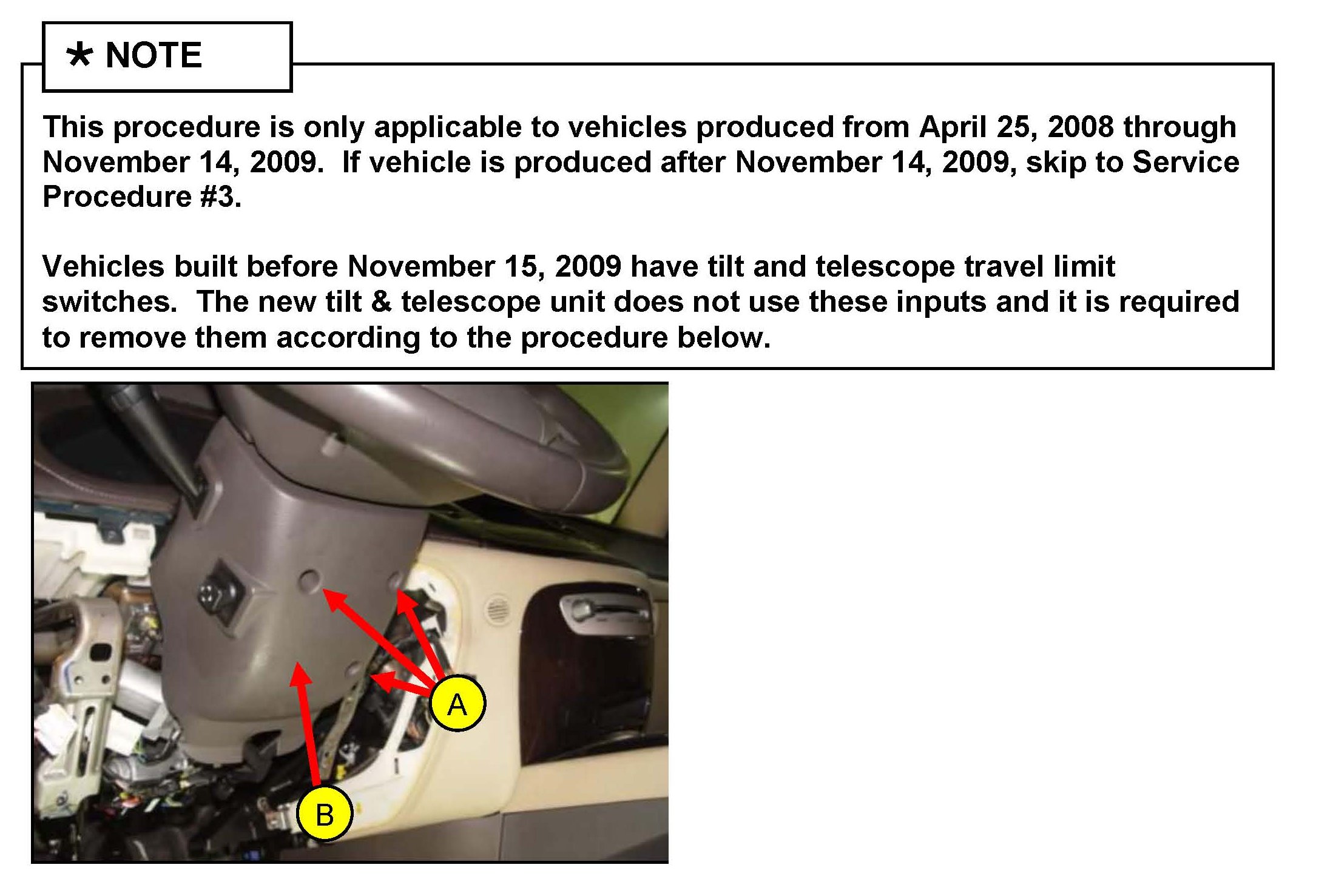 * NOTE

This procedure is only applicable to vehicles produced from April 25, 2008 through November 14, 2009. If vehicle is produced after November 14, 2009, skip to Service Procedure #3.

Vehicles built before November 15, 2009 have tilt and telescope travel limit switches. The new tilt & telescope unit does not use these inputs and it is required to remove them according to the procedure below.

A

B