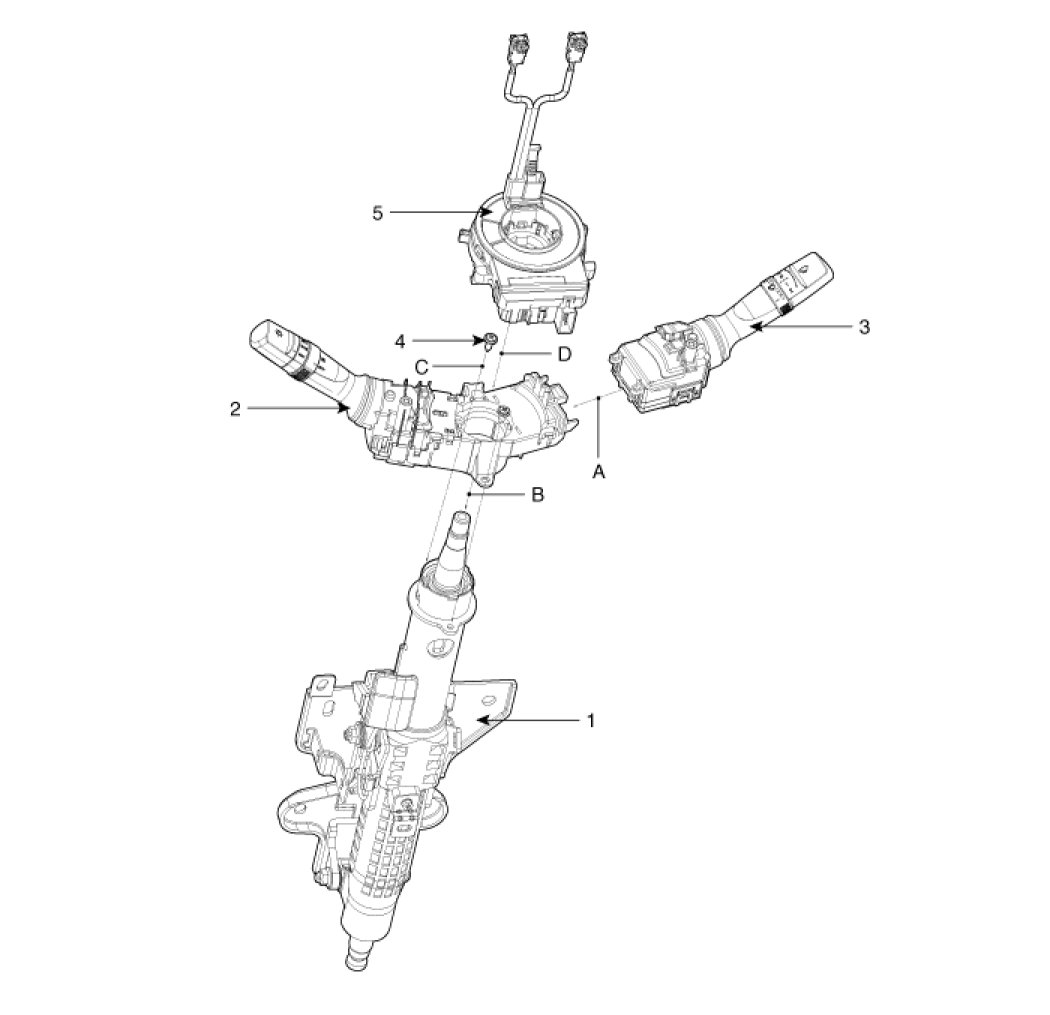 5
4
C
D
3
2
A
B
1