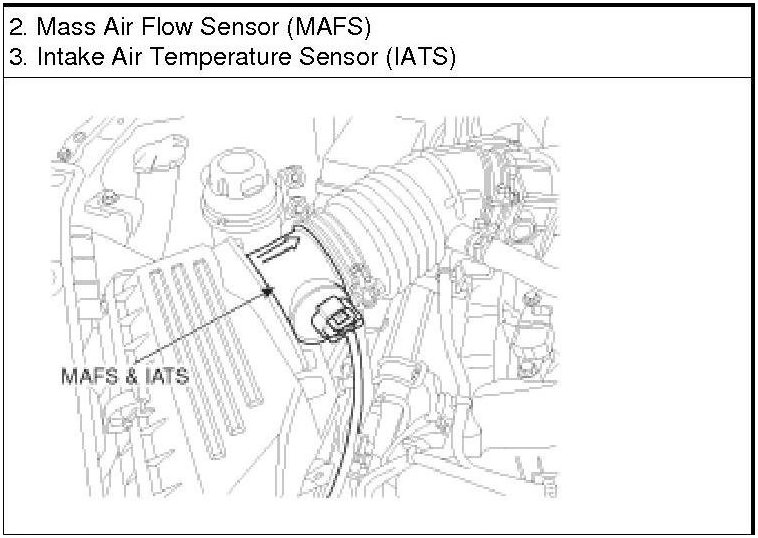 2. Mass Air Flow Sensor (MAFS)
3. Intake Air Temperature Sensor (IATS)

MAFS & IATS