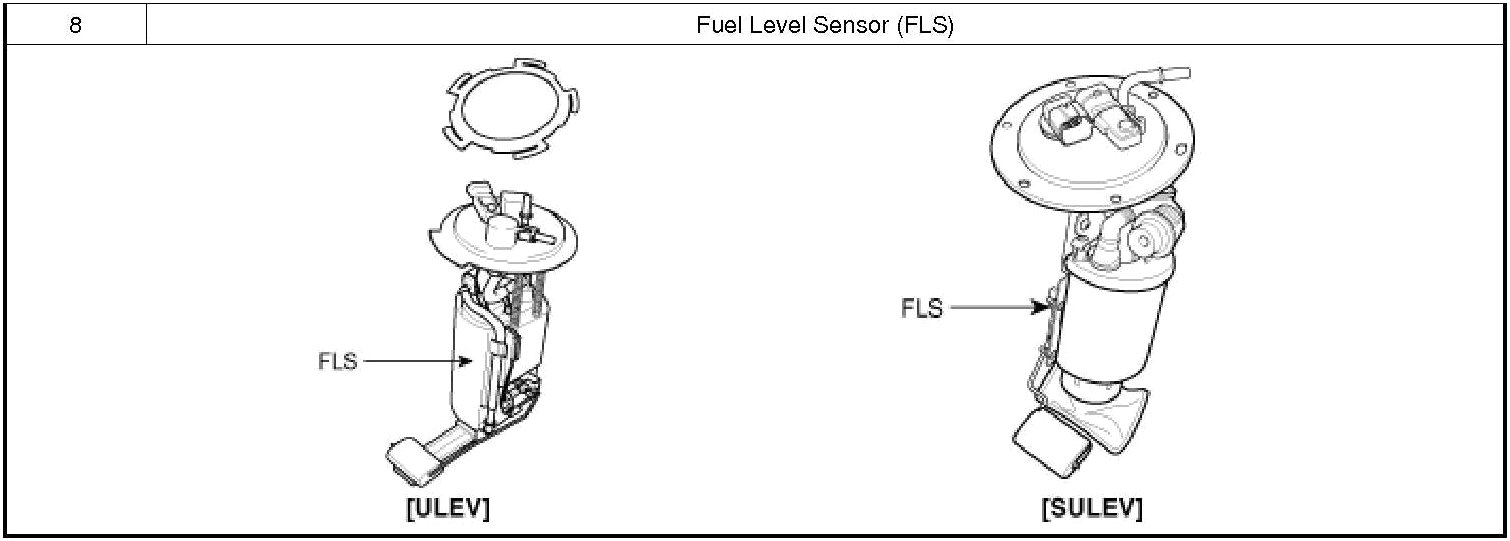 | 8 | Fuel Level Sensor (FLS) |
|---|---|

FLS

[ULEV]

FLS

[SULEV]