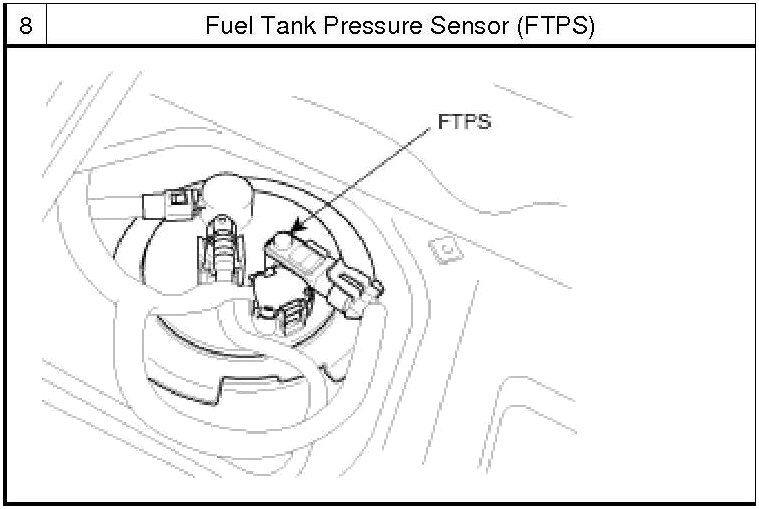 | 8 | Fuel Tank Pressure Sensor (FTPS) |
|---|---|

FTPS