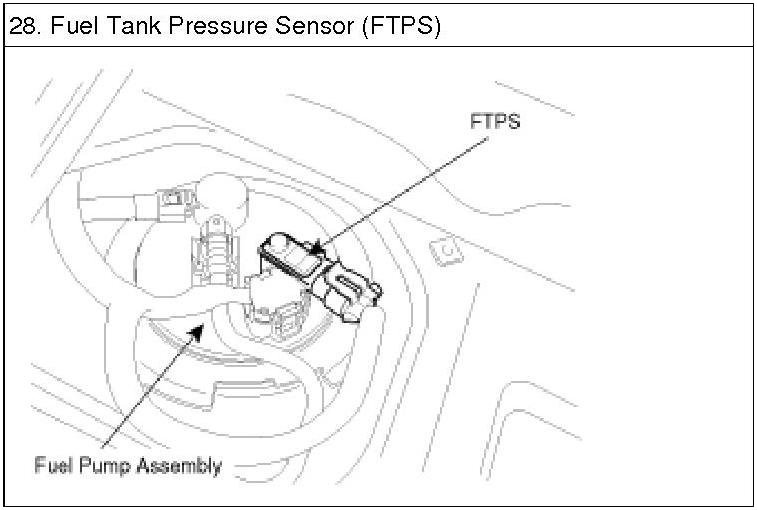 28. Fuel Tank Pressure Sensor (FTPS)

FTPS

Fuel Pump Assembly