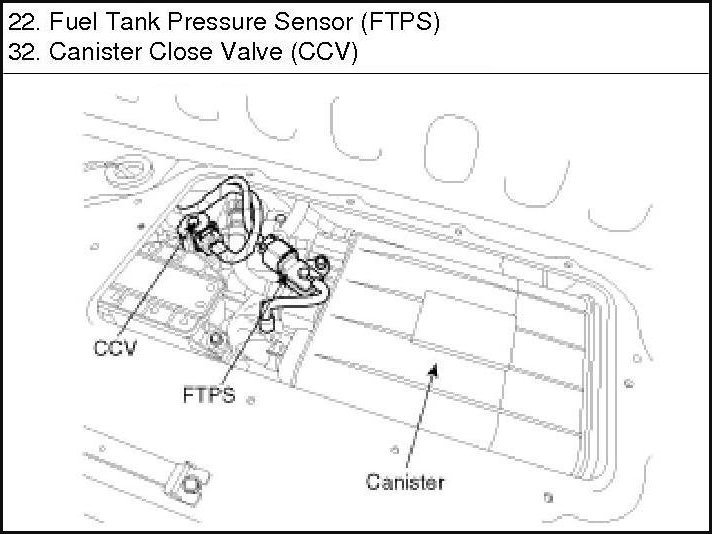 22. Fuel Tank Pressure Sensor (FTPS)
32. Canister Close Valve (CCV)

CCV
FTPS
Canister