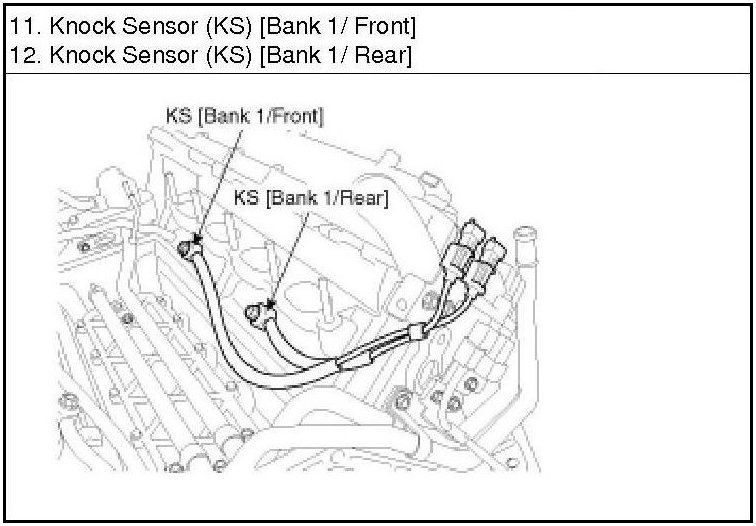 11. Knock Sensor (KS) [Bank 1/ Front]
12. Knock Sensor (KS) [Bank 1/ Rear]

KS [Bank 1/Front]

KS [Bank 1/Rear]