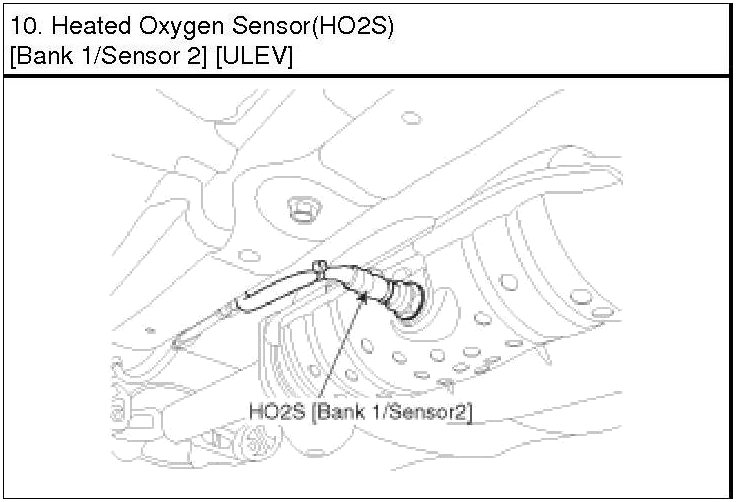 10. Heated Oxygen Sensor(HO2S)
[Bank 1/Sensor 2] [ULEV]

HO2S [Bank 1/Sensor2]