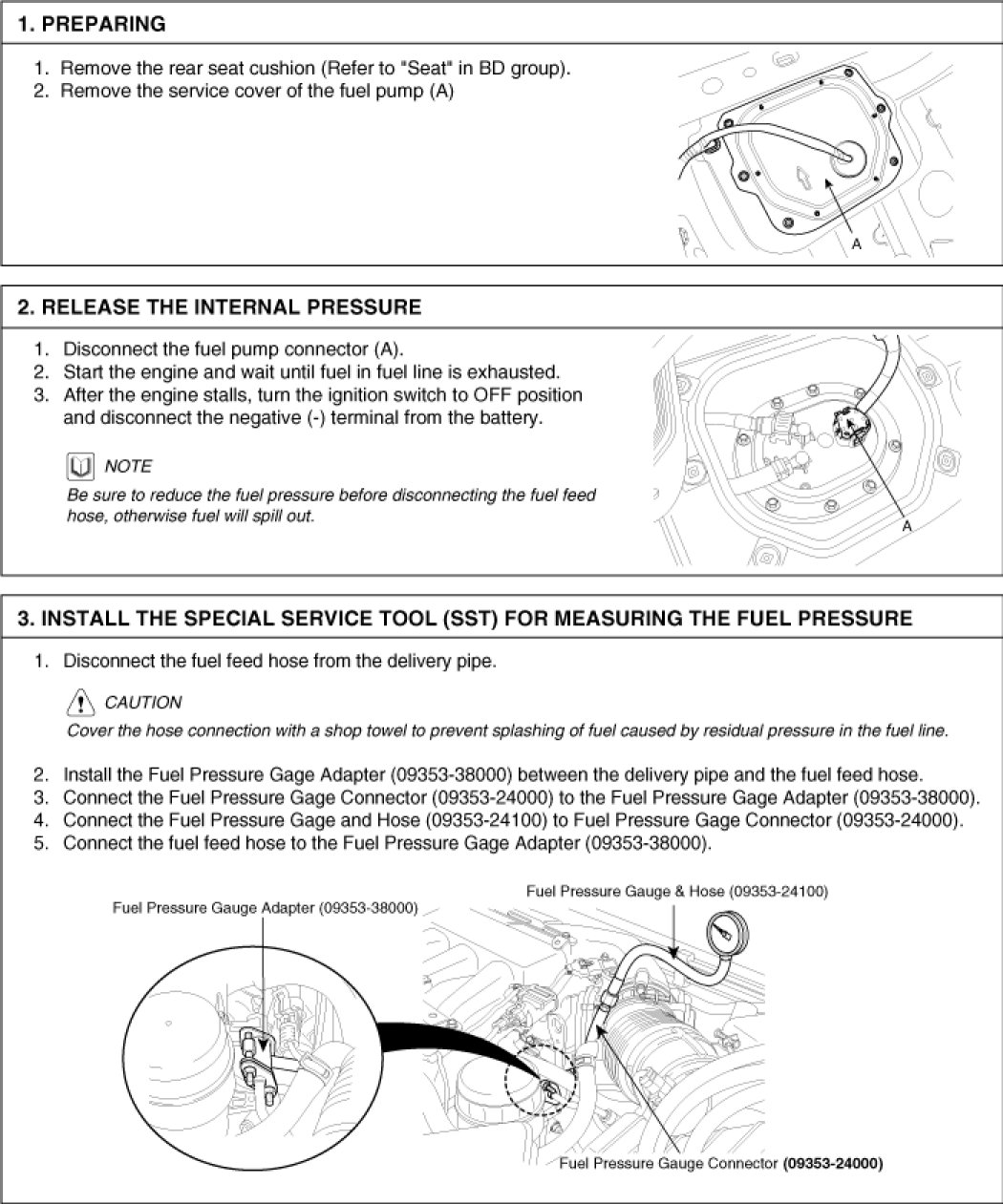 1. PREPARING

1. Remove the rear seat cushion (Refer to "Seat" in BD group).
2. Remove the service cover of the fuel pump (A)

A

2. RELEASE THE INTERNAL PRESSURE

1. Disconnect the fuel pump connector (A).
2. Start the engine and wait until fuel in fuel line is exhausted.
3. After the engine stalls, turn the ignition switch to OFF position and disconnect the negative (-) terminal from the battery.

NOTE

Be sure to reduce the fuel pressure before disconnecting the fuel feed hose, otherwise fuel will spill out.

A

3. INSTALL THE SPECIAL SERVICE TOOL (SST) FOR MEASURING THE FUEL PRESSURE

1. Disconnect the fuel feed hose from the delivery pipe.

CAUTION

Cover the hose connection with a shop towel to prevent splashing of fuel caused by residual pressure in the fuel line.

2. Install the Fuel Pressure Gage Adapter (09353-38000) between the delivery pipe and the fuel feed hose.
3. Connect the Fuel Pressure Gage Connector (09353-24000) to the Fuel Pressure Gage Adapter (09353-38000).
4. Connect the Fuel Pressure Gage and Hose (09353-24100) to Fuel Pressure Gage Connector (09353-24000).
5. Connect the fuel feed hose to the Fuel Pressure Gage Adapter (09353-38000).

Fuel Pressure Gauge Adapter (09353-38000)

Fuel Pressure Gauge & Hose (09353-24100)

Fuel Pressure Gauge Connector (09353-24000)