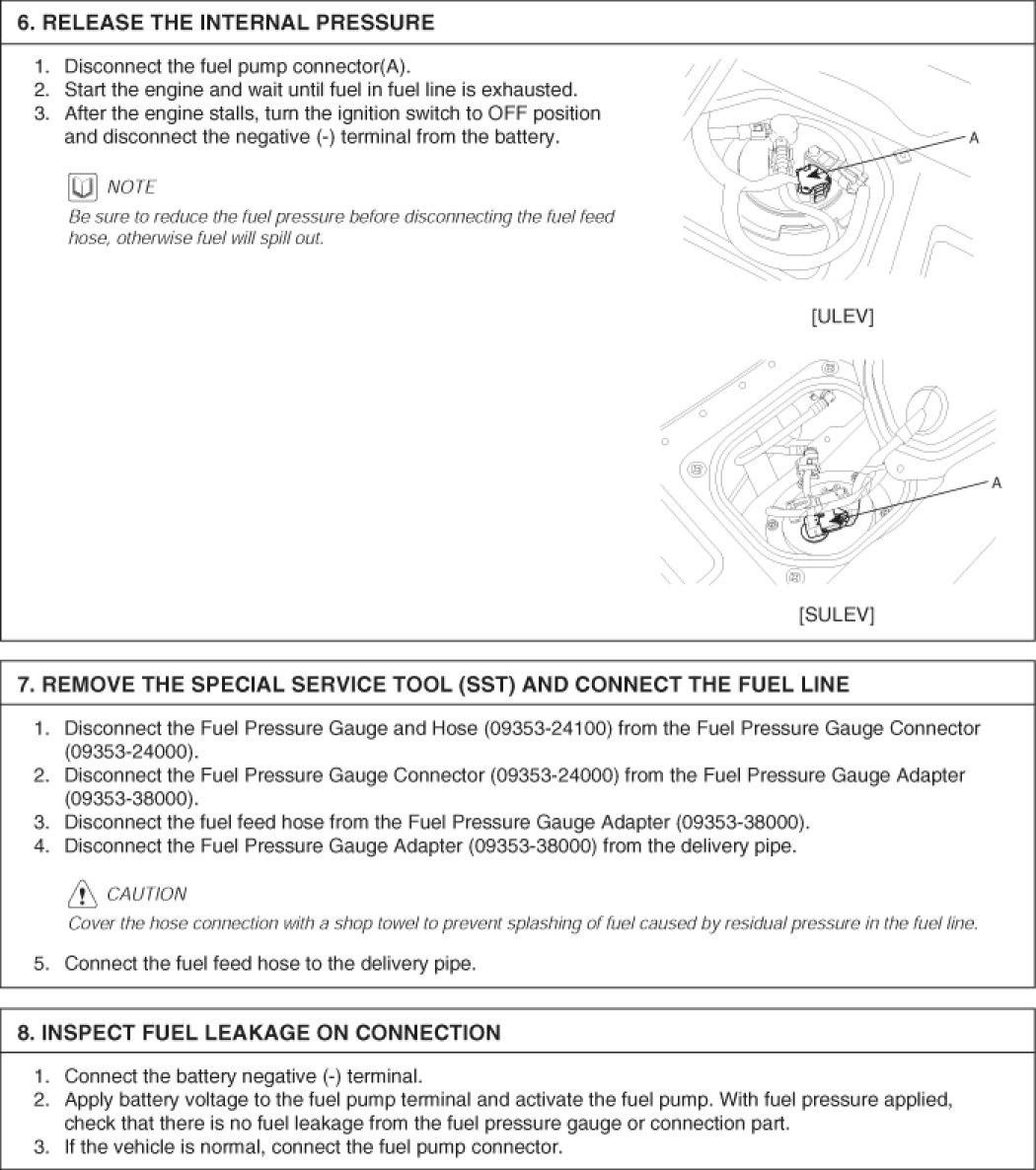 6. RELEASE THE INTERNAL PRESSURE

1. Disconnect the fuel pump connector(A).
2. Start the engine and wait until fuel in fuel line is exhausted.
3. After the engine stalls, turn the ignition switch to OFF position and disconnect the negative (-) terminal from the battery.

NOTE
Be sure to reduce the fuel pressure before disconnecting the fuel feed hose, otherwise fuel will spill out.

A

[ULEV]

A

[SULEV]

7. REMOVE THE SPECIAL SERVICE TOOL (SST) AND CONNECT THE FUEL LINE

1. Disconnect the Fuel Pressure Gauge and Hose (09353-24100) from the Fuel Pressure Gauge Connector (09353-24000).
2. Disconnect the Fuel Pressure Gauge Connector (09353-24000) from the Fuel Pressure Gauge Adapter (09353-38000).
3. Disconnect the fuel feed hose from the Fuel Pressure Gauge Adapter (09353-38000).
4. Disconnect the Fuel Pressure Gauge Adapter (09353-38000) from the delivery pipe.

CAUTION
Cover the hose connection with a shop towel to prevent splashing of fuel caused by residual pressure in the fuel line.

5. Connect the fuel feed hose to the delivery pipe.

8. INSPECT FUEL LEAKAGE ON CONNECTION

1. Connect the battery negative (-) terminal.
2. Apply battery voltage to the fuel pump terminal and activate the fuel pump. With fuel pressure applied, check that there is no fuel leakage from the fuel pressure gauge or connection part.
3. If the vehicle is normal, connect the fuel pump connector.