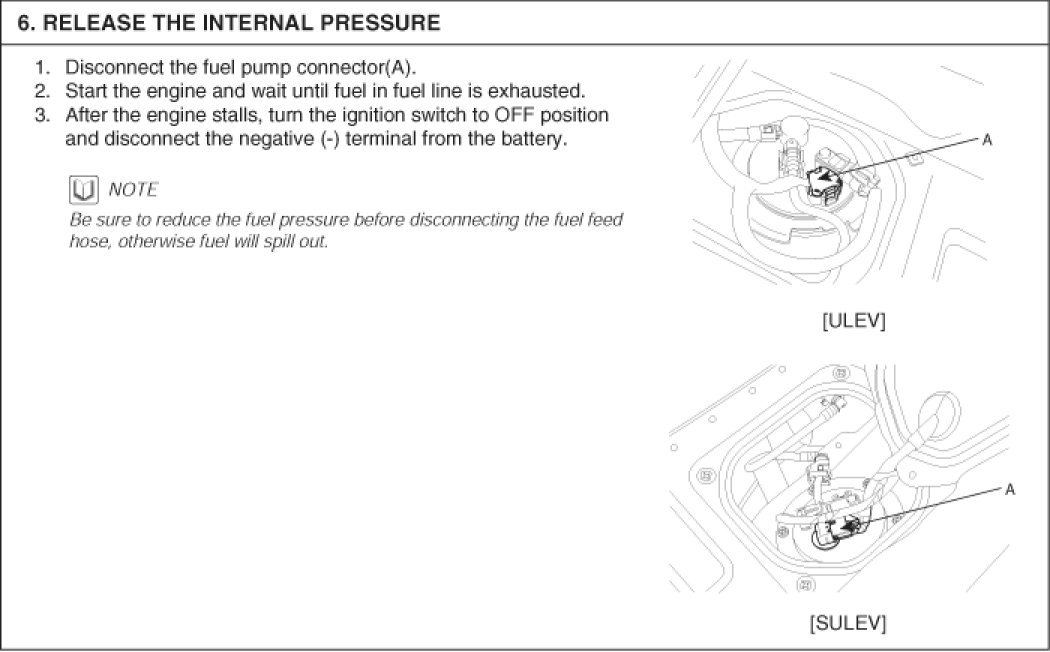 6. RELEASE THE INTERNAL PRESSURE

1. Disconnect the fuel pump connector(A).
2. Start the engine and wait until fuel in fuel line is exhausted.
3. After the engine stalls, turn the ignition switch to OFF position and disconnect the negative (-) terminal from the battery.

NOTE
Be sure to reduce the fuel pressure before disconnecting the fuel feed hose, otherwise fuel will spill out.

A

[ULEV]

A

[SULEV]