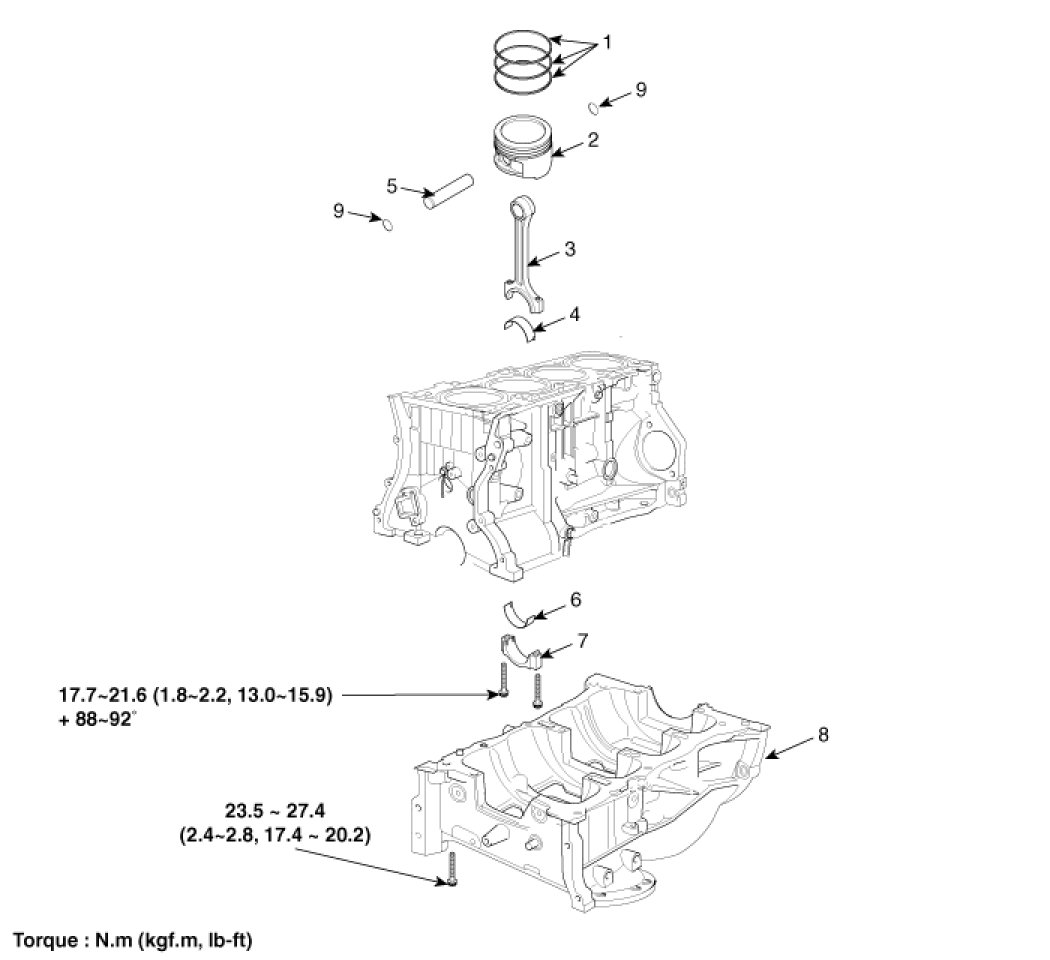 1
9
2
5
9
3
4
6
7
17.7~21.6 (1.8~2.2, 13.0~15.9) + 88~92°
8
23.5 ~ 27.4 (2.4~2.8, 17.4 ~ 20.2)

Torque : N.m (kgf.m, lb-ft)