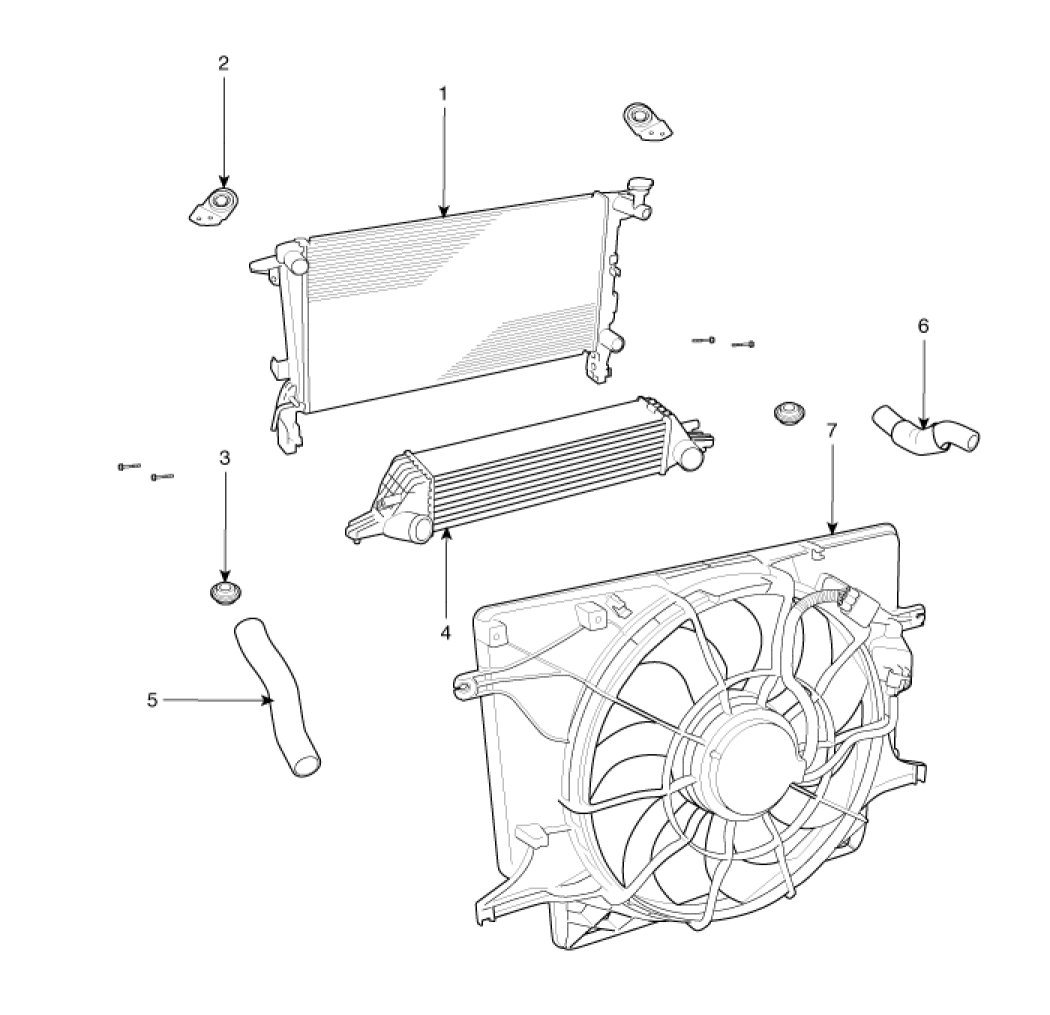 2
1
6
3
7
4
5