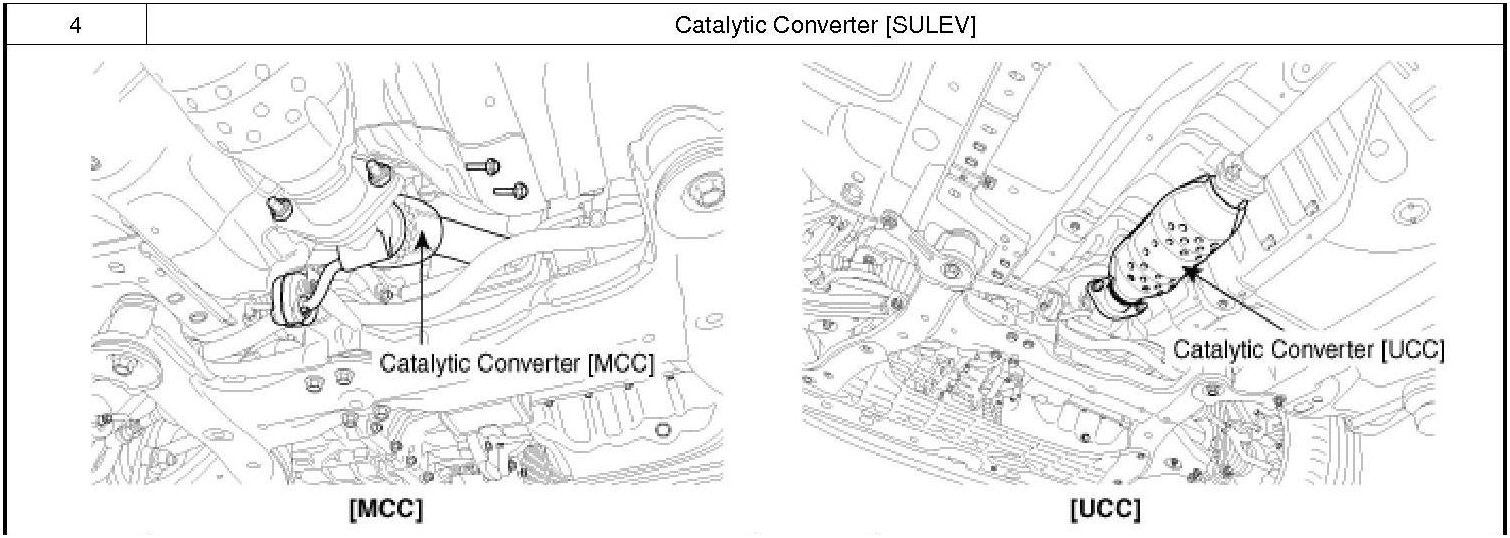 | 4 | Catalytic Converter [SULEV] |
|---|---|

Catalytic Converter [MCC]

[MCC]

Catalytic Converter [UCC]

[UCC]