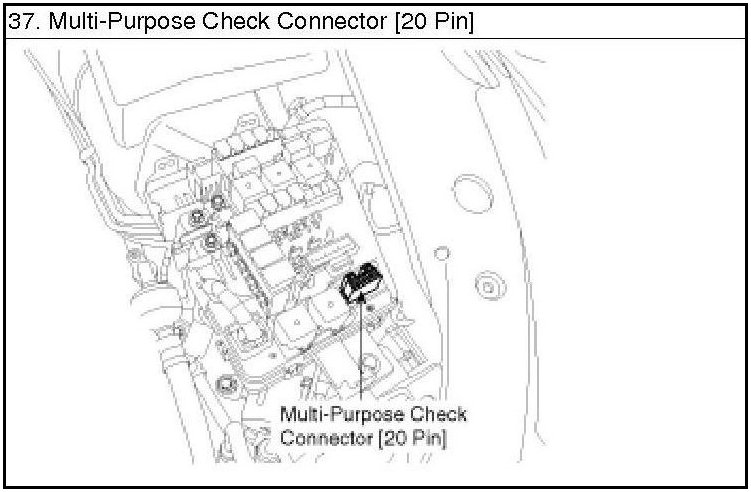 37. Multi-Purpose Check Connector [20 Pin]

Multi-Purpose Check Connector [20 Pin]