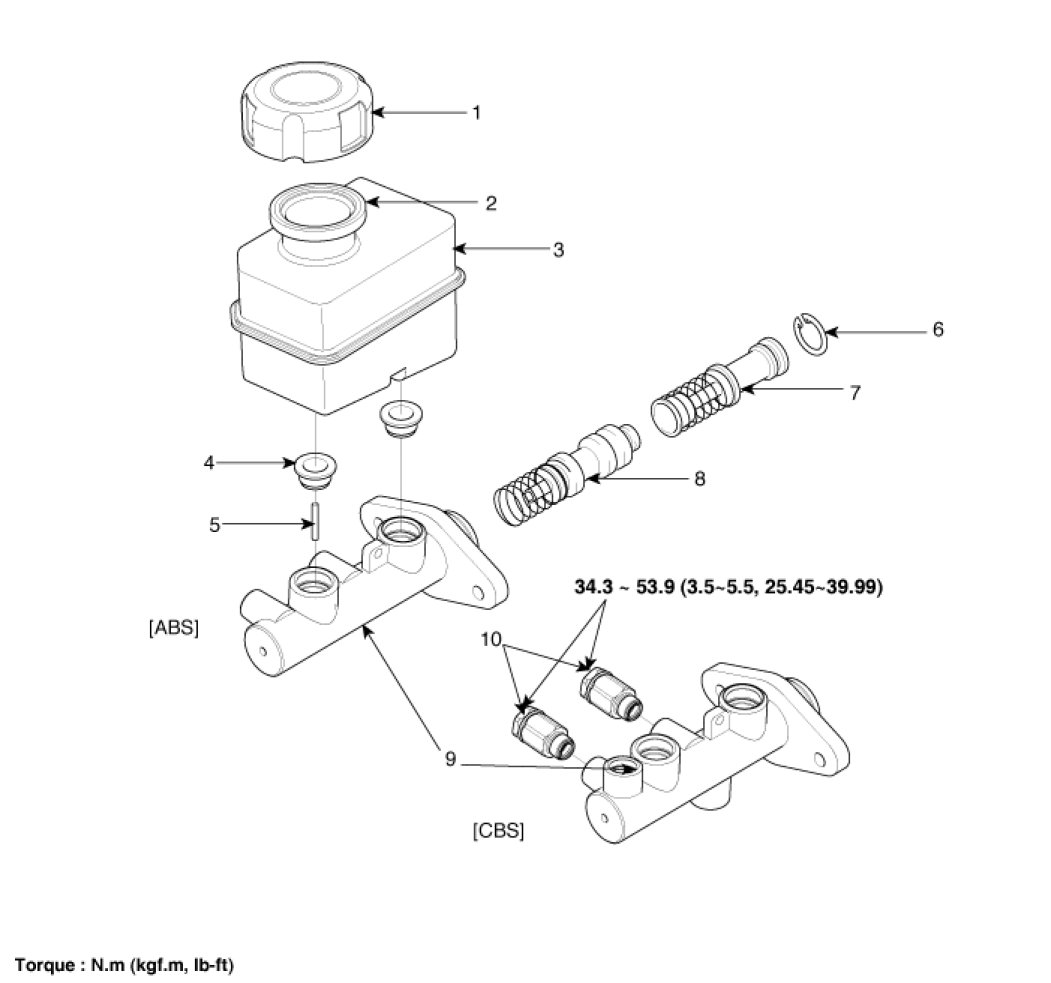 1

2

3

6

7

4

8

5

34.3 ~ 53.9 (3.5~5.5, 25.45~39.99)

[ABS]

10

9

[CBS]

Torque : N.m (kgf.m, lb-ft)