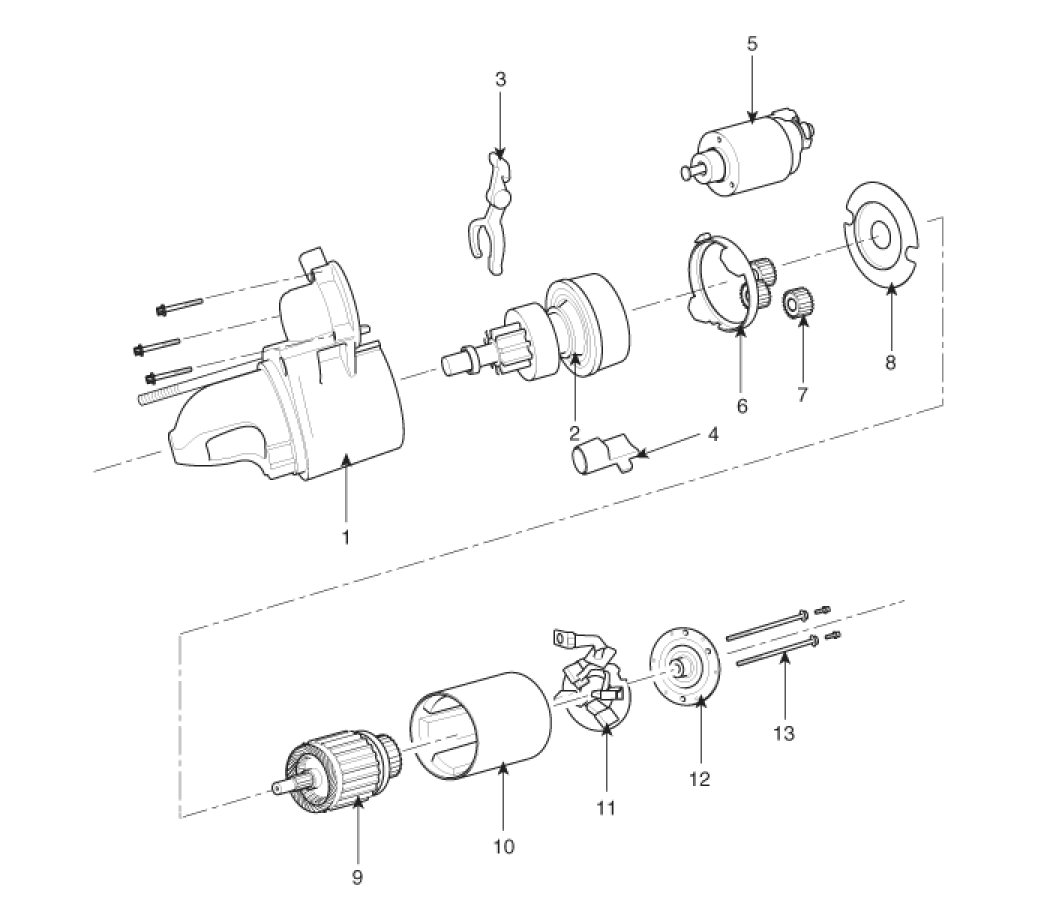 3
5
8
6
7
2
4
1
13
12
11
10
9