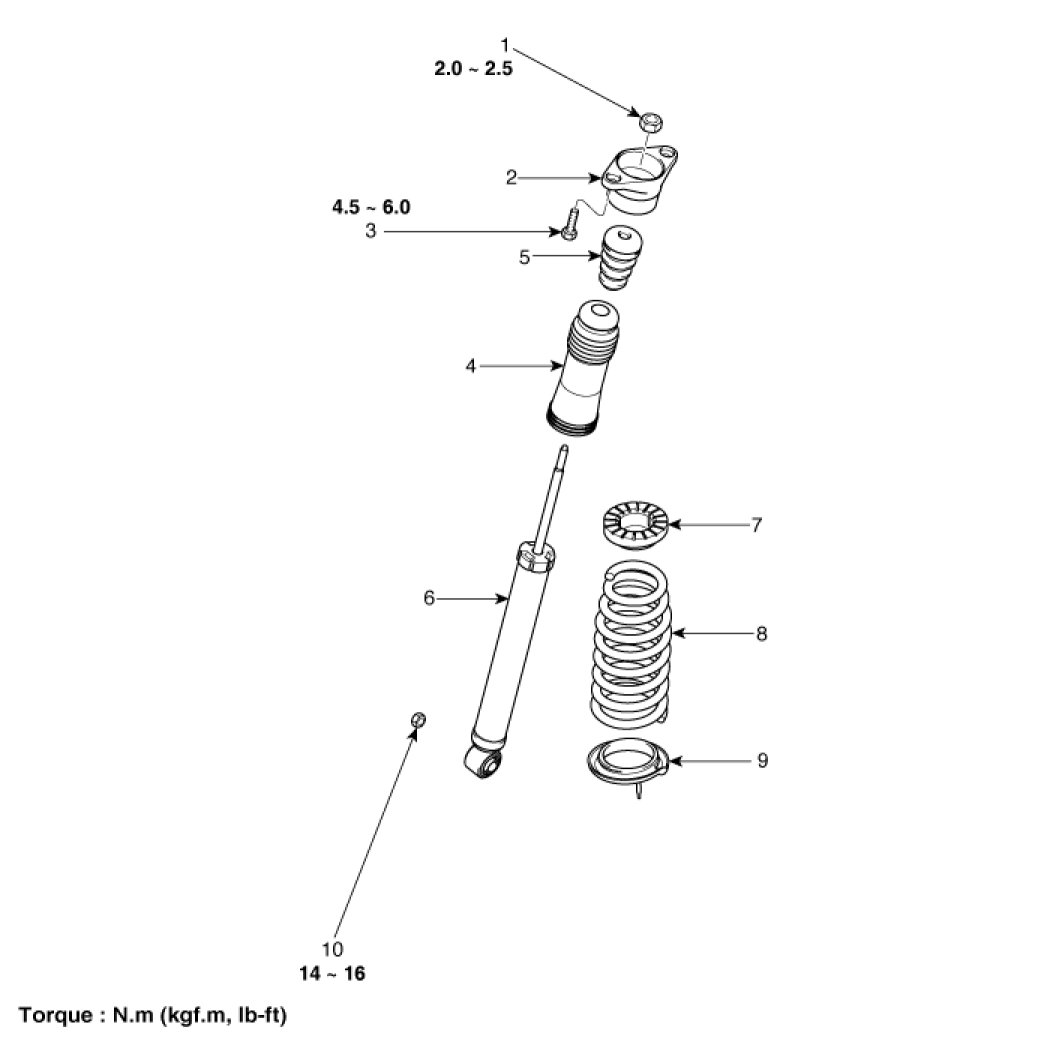 1
2.0 ~ 2.5

2

4.5 ~ 6.0
3

5

4

7

6

8

9

10
14 ~ 16

Torque : N.m (kgf.m, lb-ft)