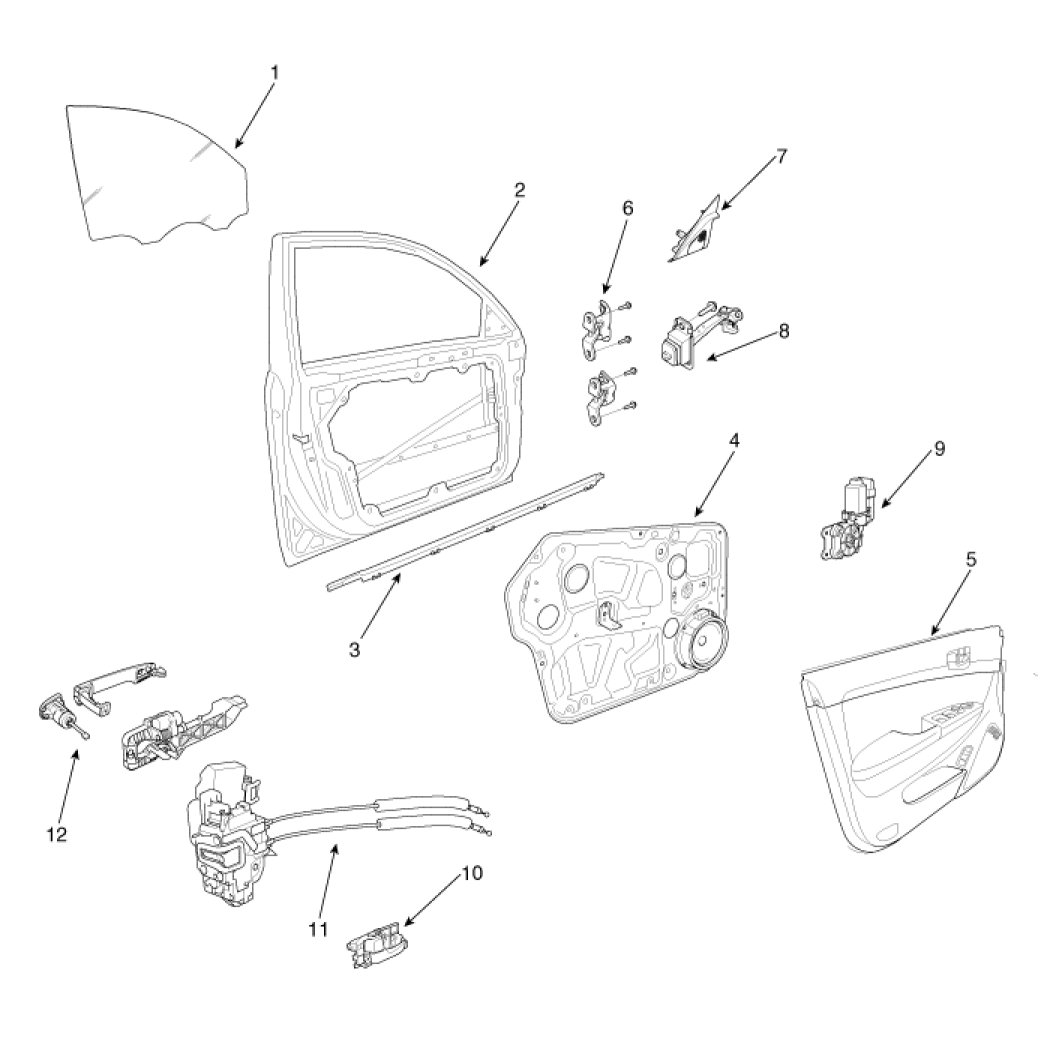 1
2
7
6
8
4
9
5
3
12
11
10