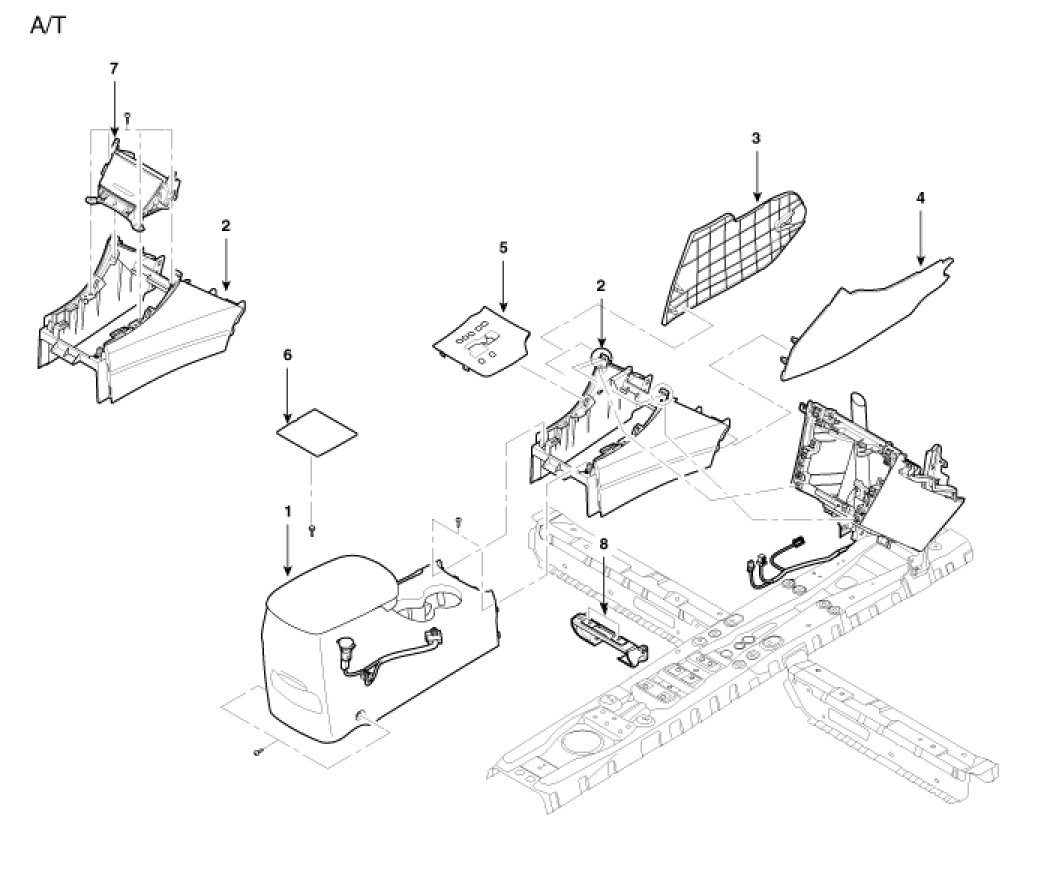 A/T

7

2

3

4

5

2

6

1

8