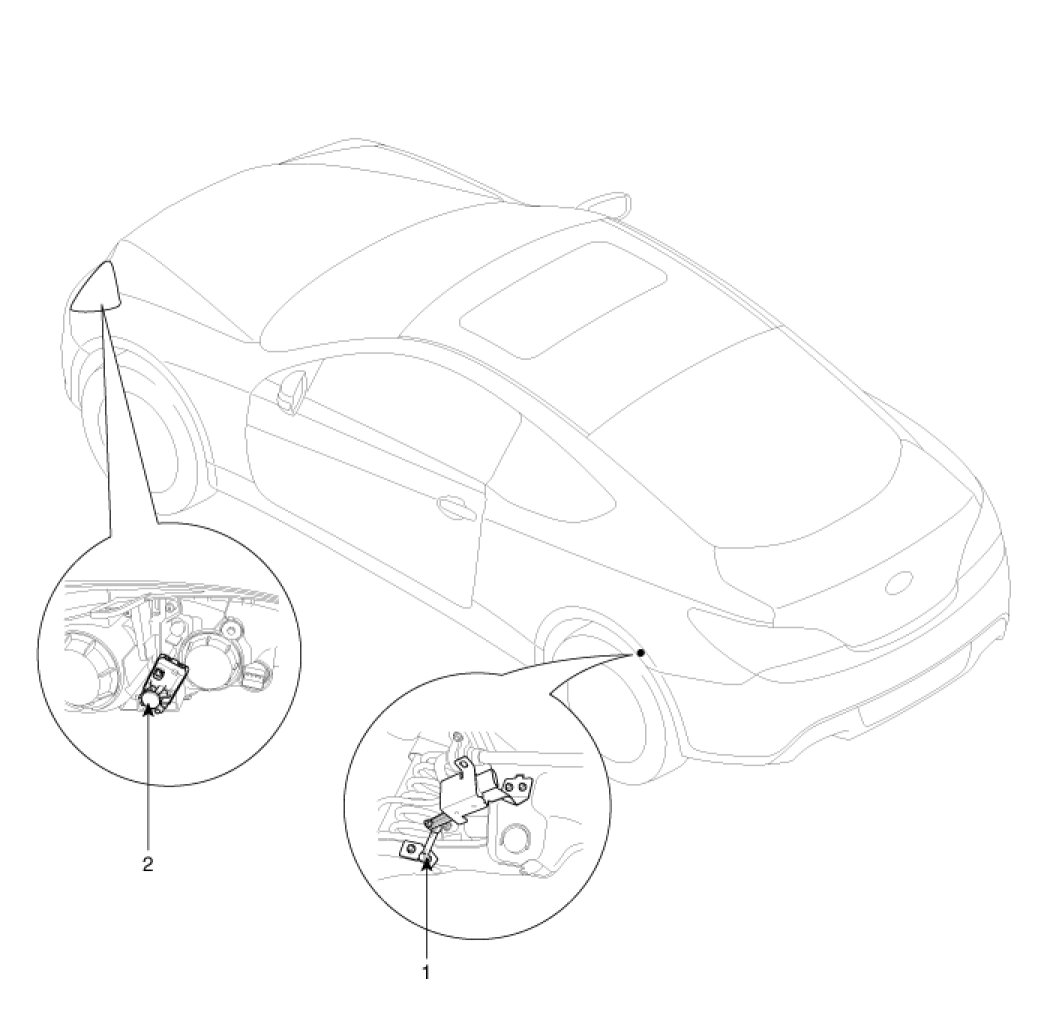 2

1