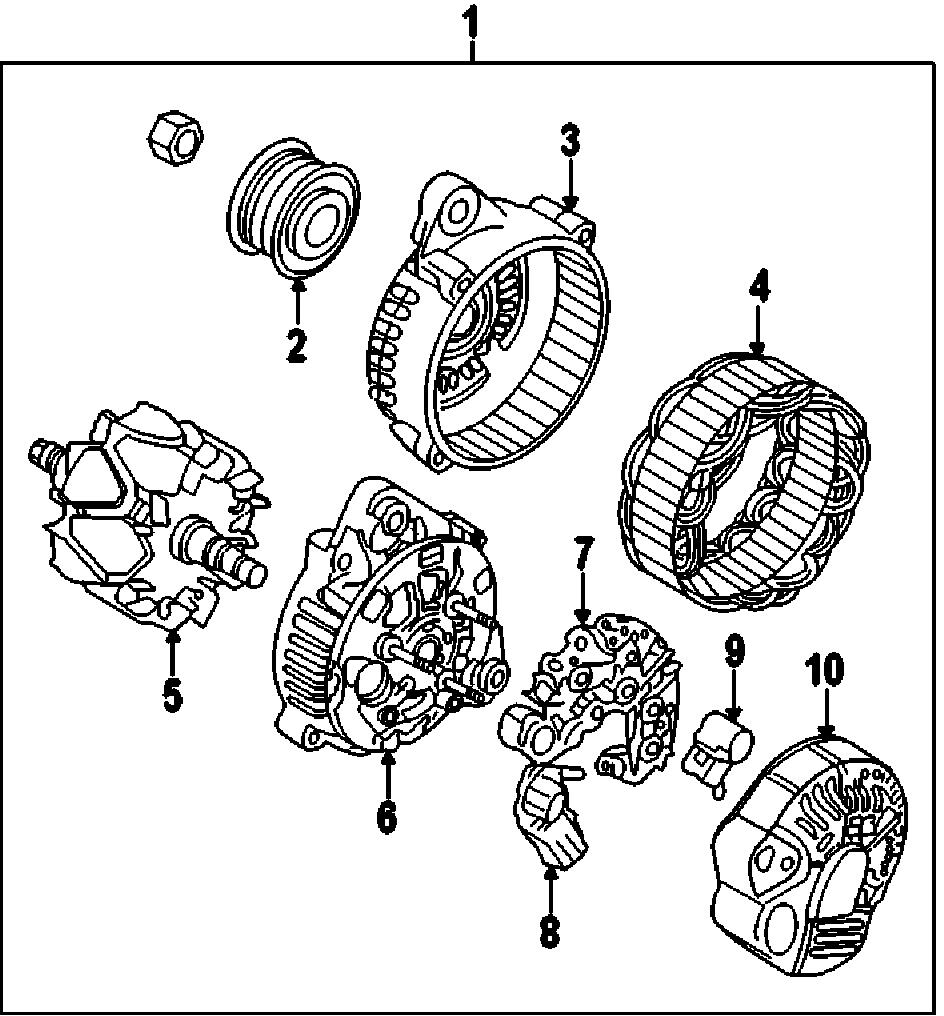 1
3
2
4
5
7
9
10
6
8