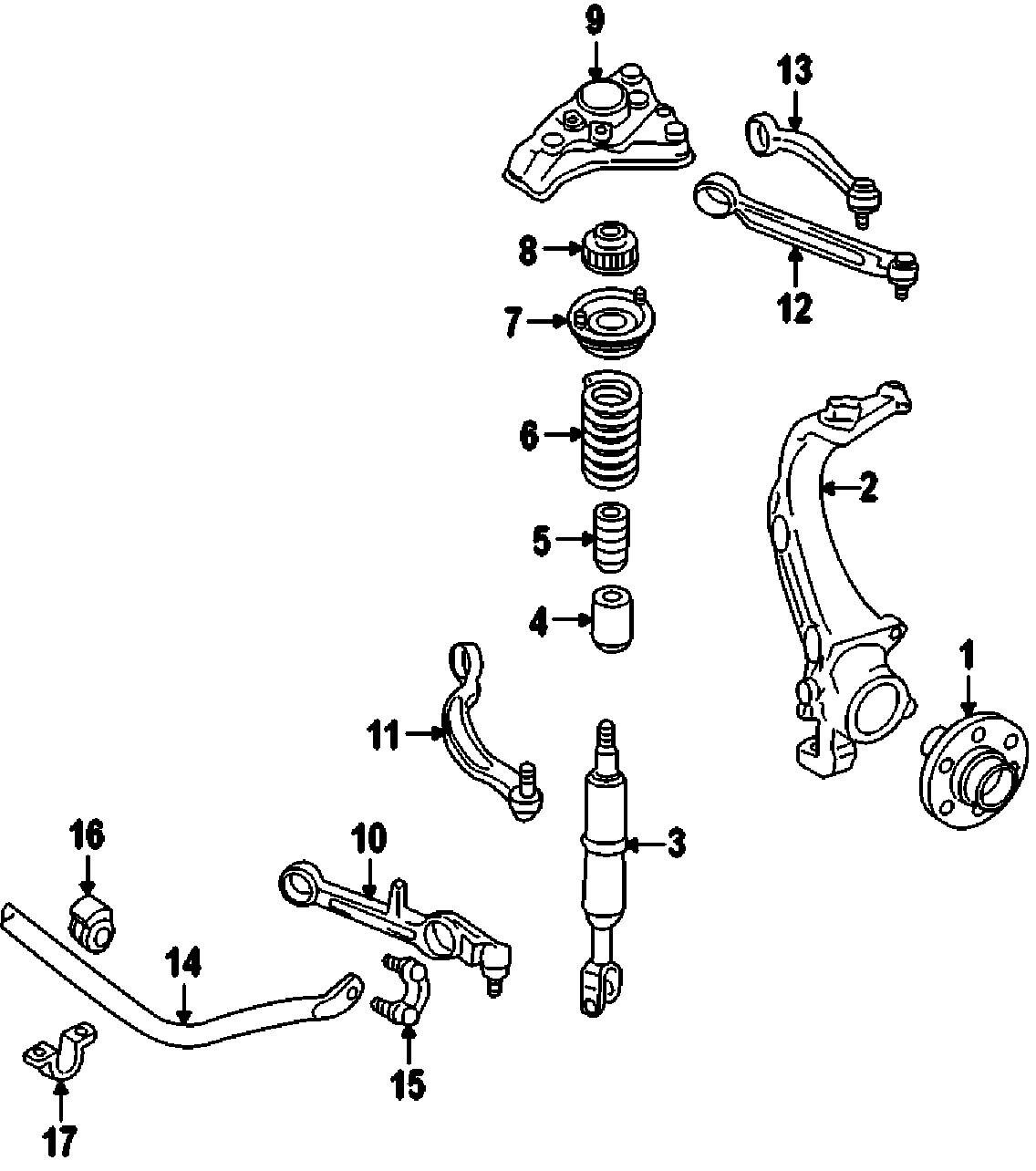 9
13
8
12
7
6
2
5
4
1
11
3
16
10
14
15
17