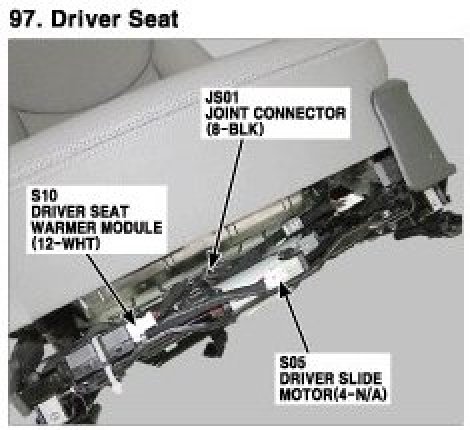 97. Driver Seat

JS01
JOINT CONNECTOR
(8-BLK)

S10
DRIVER SEAT
WARMER MODULE
(12-WHT)

S05
DRIVER SLIDE
MOTOR(4-N/A)