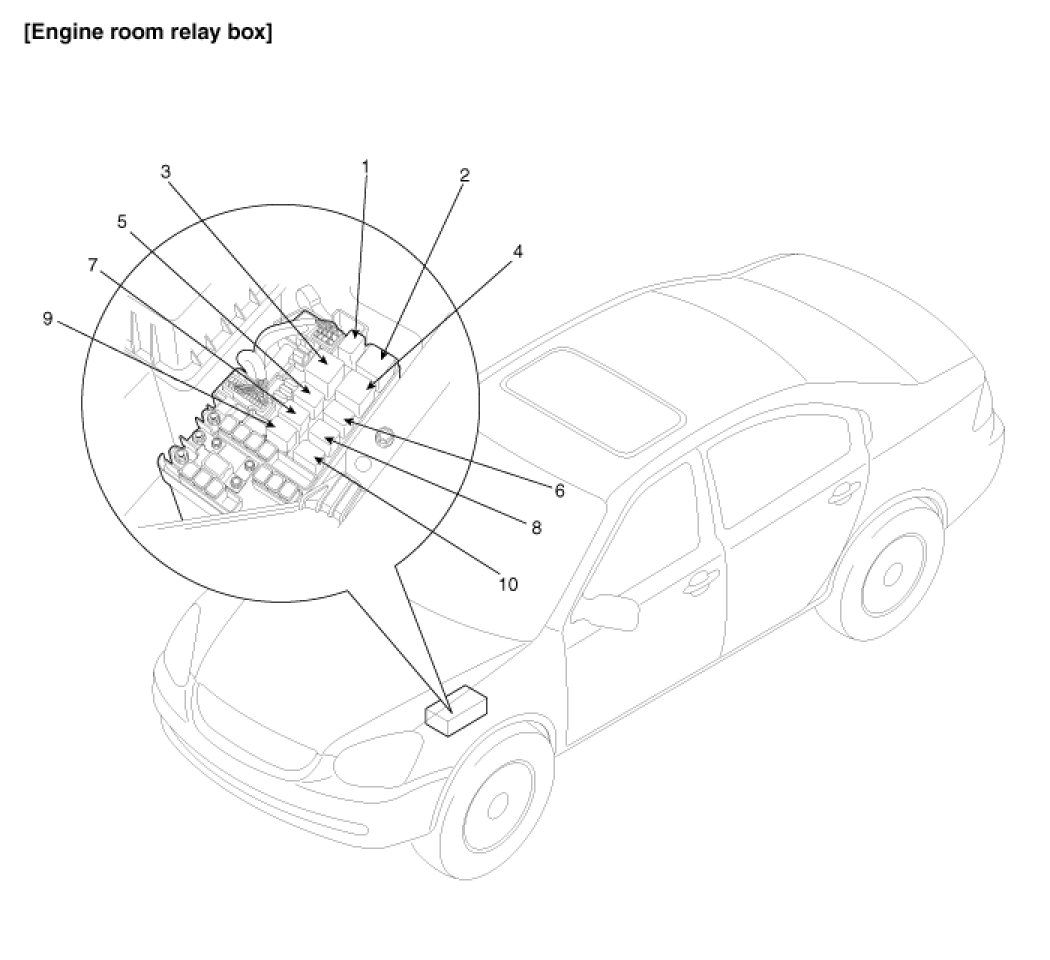 [Engine room relay box]

3
1
2
5
4
7
9
6
8
10