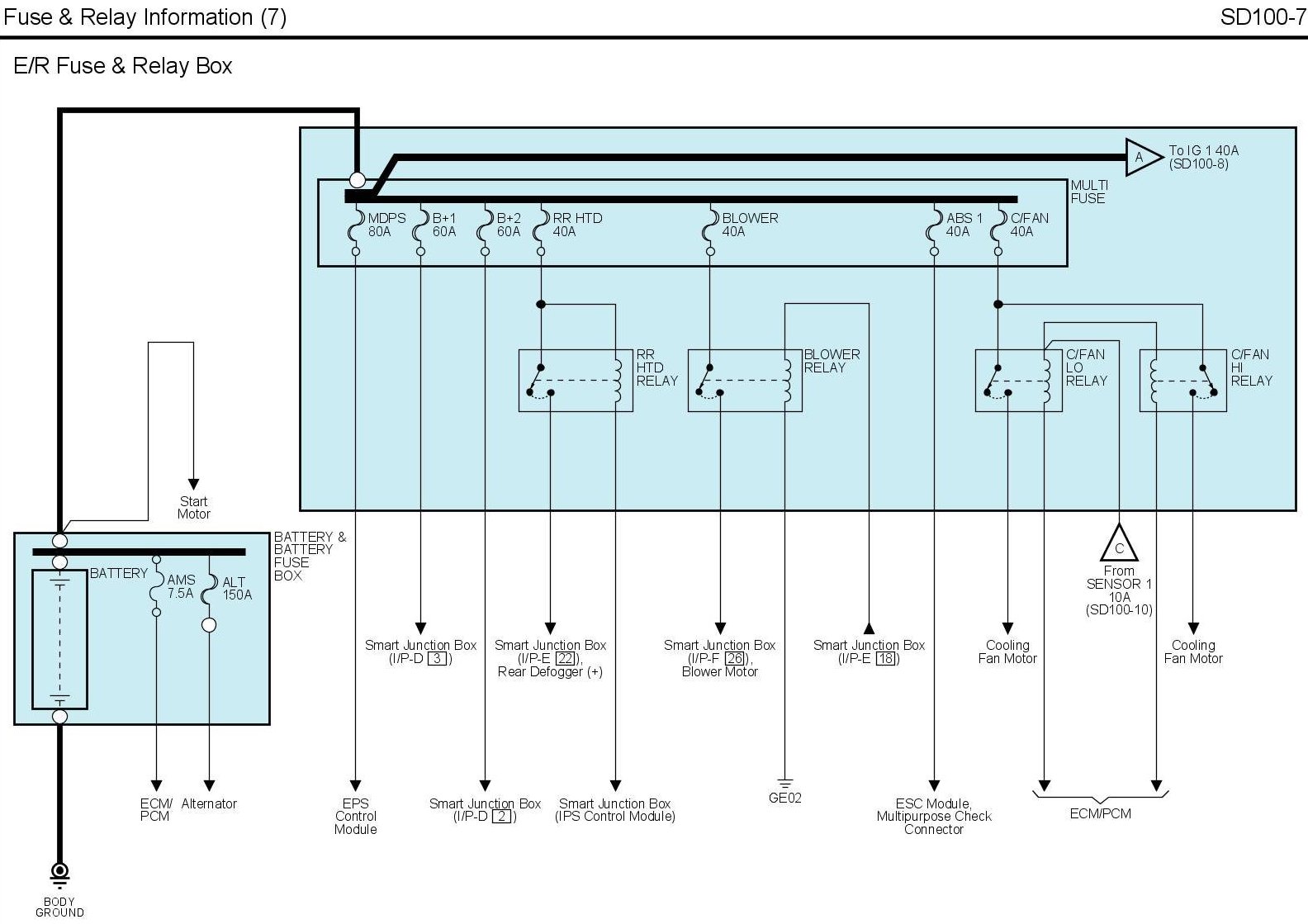 Fuse & Relay Information (7)

SD100-7

E/R Fuse & Relay Box

A

To IG 1 40A (SD100-8)

MULTI FUSE

MDPS 80A

B+1 60A

B+2 60A

RR HTD 40A

BLOWER 40A

ABS 1 40A

C/FAN 40A

RR HTD RELAY

BLOWER RELAY

C/FAN LO RELAY

C/FAN HI RELAY

Start Motor

BATTERY & BATTERY FUSE BOX

BATTERY

AMS 7.5A

ALT 150A

C

From SENSOR 1 10A (SD100-10)

Smart Junction Box (I/P-D 3)

Smart Junction Box (I/P-E 22), Rear Defogger (+)

Smart Junction Box (I/P-F 26), Blower Motor

Smart Junction Box (I/P-E 18)

Cooling Fan Motor

Cooling Fan Motor

ECM/ PCM

Alternator

EPS Control Module

Smart Junction Box (I/P-D 2)

Smart Junction Box (IPS Control Module)

GE02

ESC Module, Multipurpose Check Connector

ECM/PCM

BODY GROUND